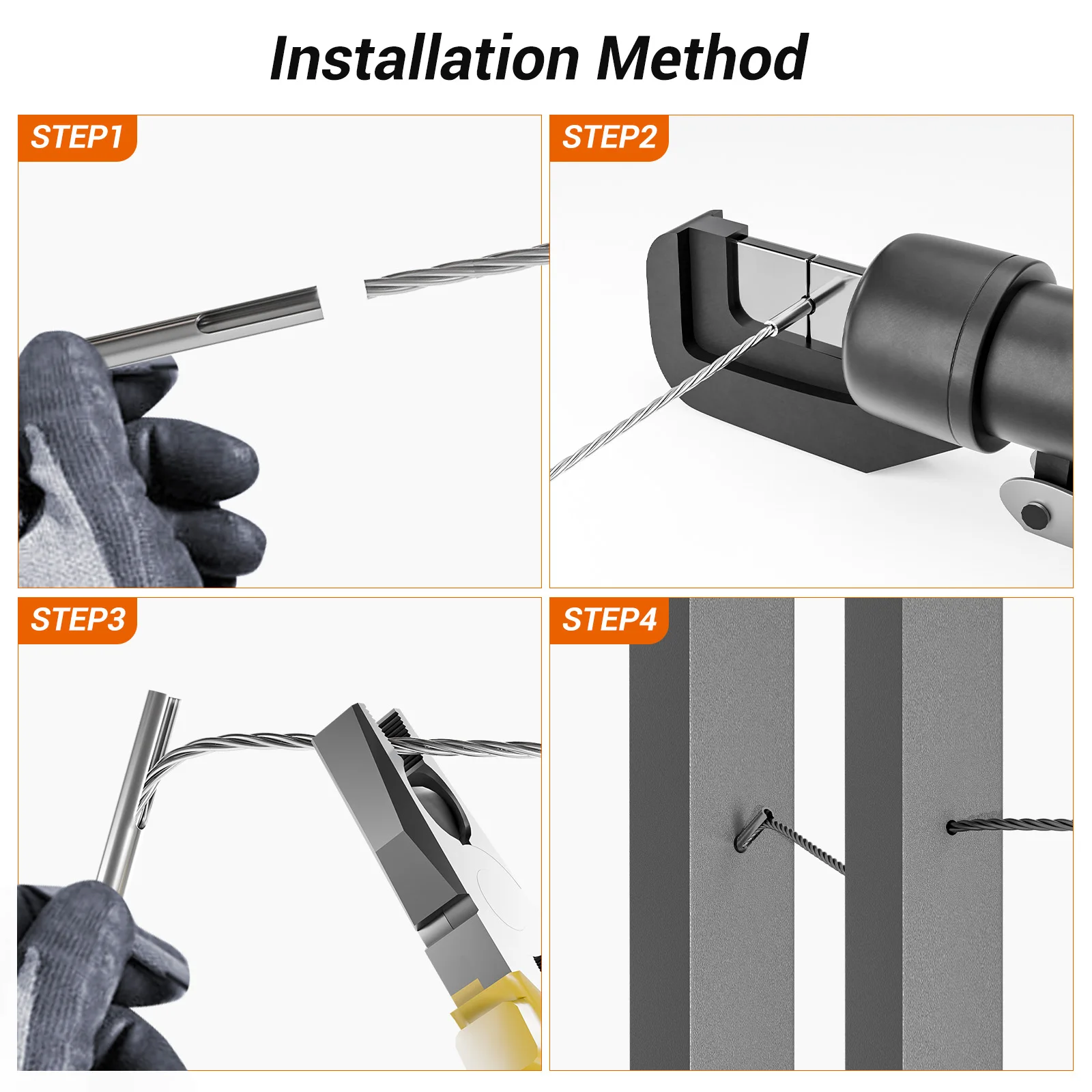 Installation Method

STEP1

STEP2

STEP3

STEP4