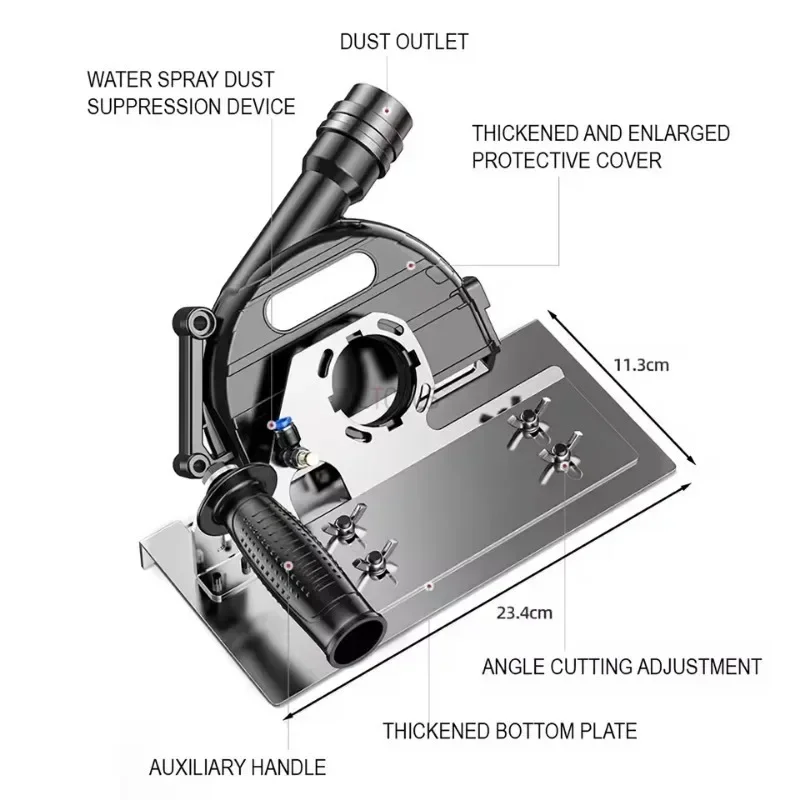 DUST OUTLET

WATER SPRAY DUST SUPPRESSION DEVICE

THICKENED AND ENLARGED PROTECTIVE COVER

11.3cm

23.4cm

ANGLE CUTTING ADJUSTMENT

THICKENED BOTTOM PLATE

AUXILIARY HANDLE