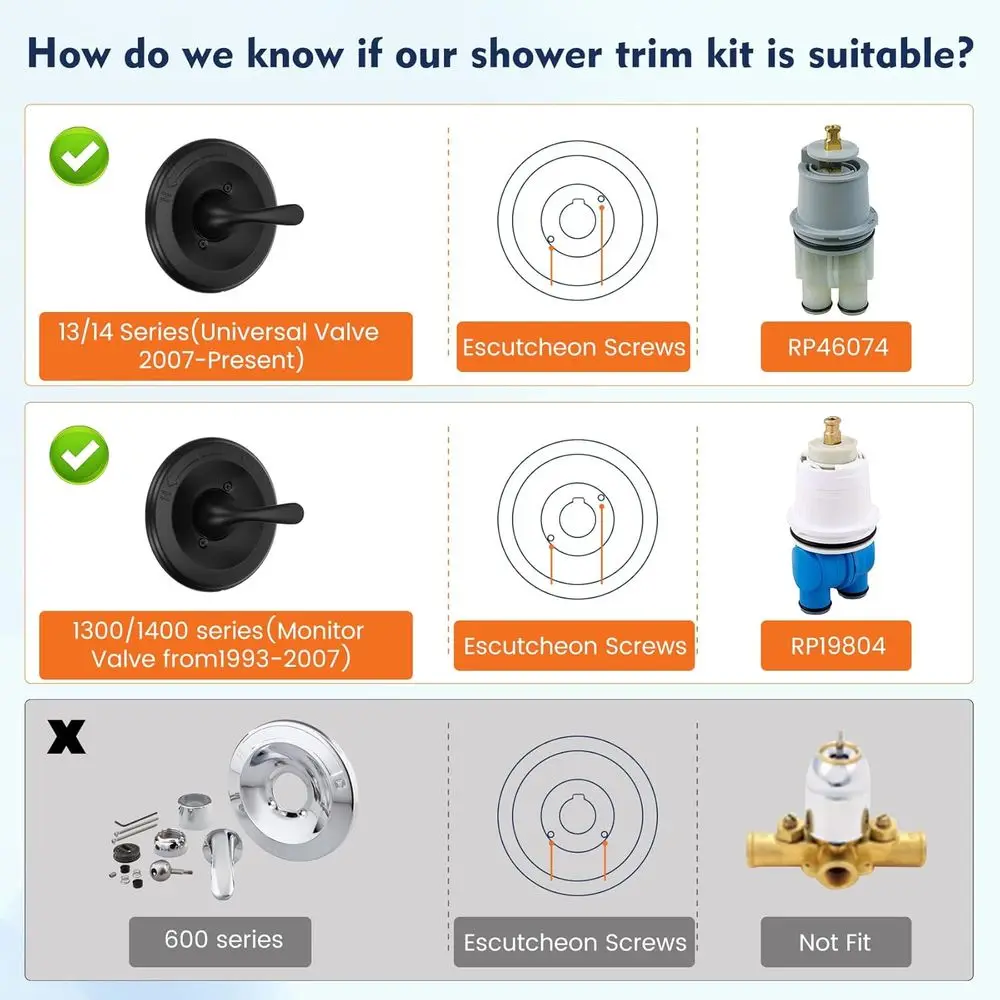 How do we know if our shower trim kit is suitable?

13/14 Series(Universal Valve 2007-Present)

Escutcheon Screws

RP46074

1300/1400 series(Monitor Valve from1993-2007)

Escutcheon Screws

RP19804

X

600 series

Escutcheon Screws

Not Fit