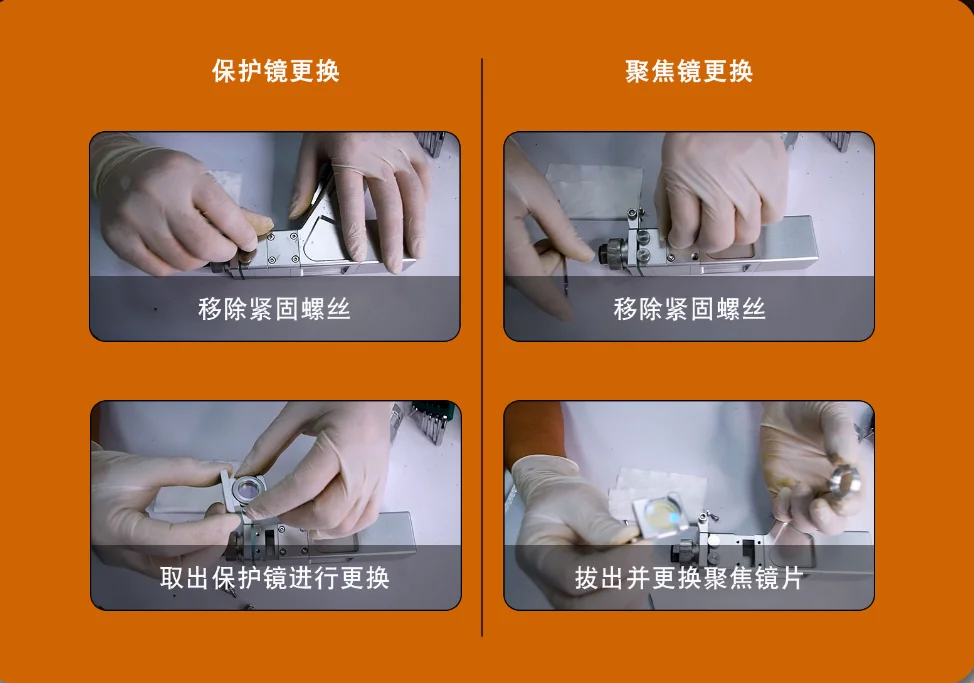 保护镜更换

移除紧固螺丝

取出保护镜进行更换

聚焦镜更换

移除紧固螺丝

拔出并更换聚焦镜片