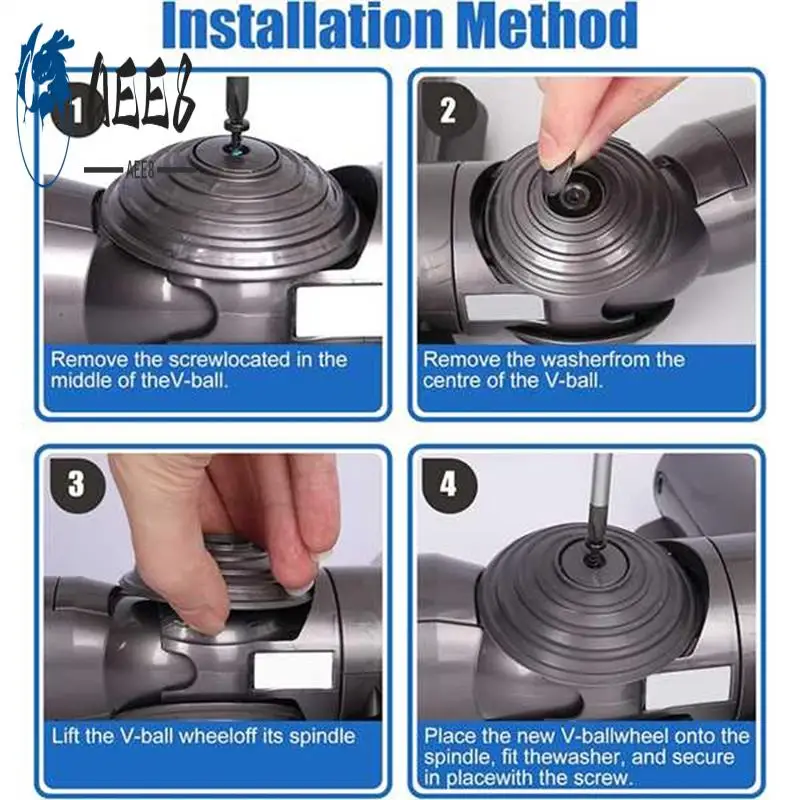 Installation Method

AEE8
AEE8

1

Remove the screwlocated in the middle of theV-ball.

2

Remove the washerfrom the centre of the V-ball.

3

Lift the V-ball wheeloff its spindle

4

Place the new V-ballwheel onto the spindle, fit thewasher, and secure in placewith the screw.