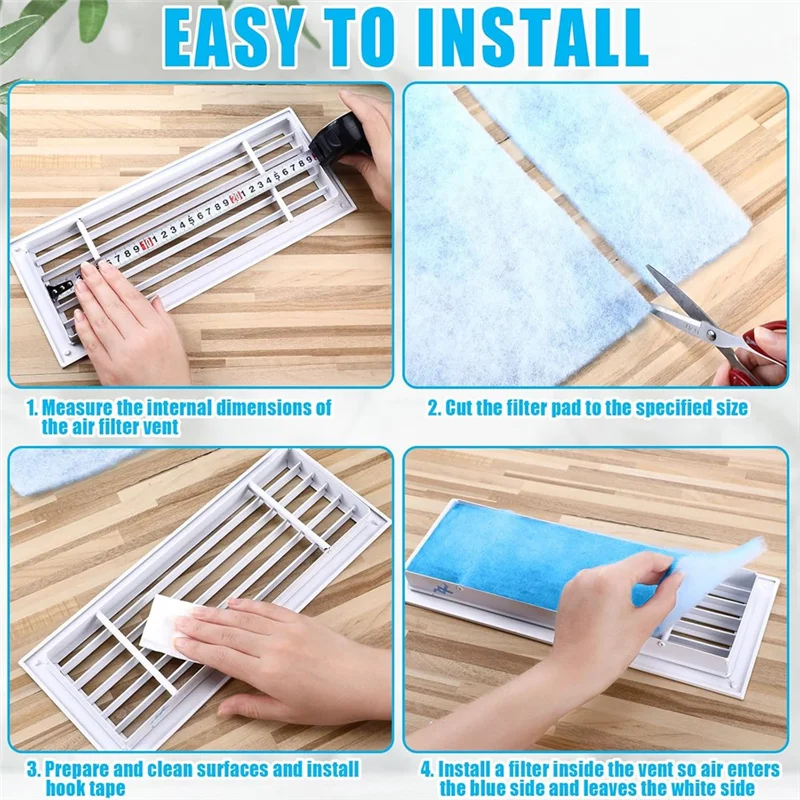 EASY TO INSTALL

1. Measure the internal dimensions of the air filter vent

2. Cut the filter pad to the specified size

3. Prepare and clean surfaces and install hook tape

4. Install a filter inside the vent so air enters the blue side and leaves the white side