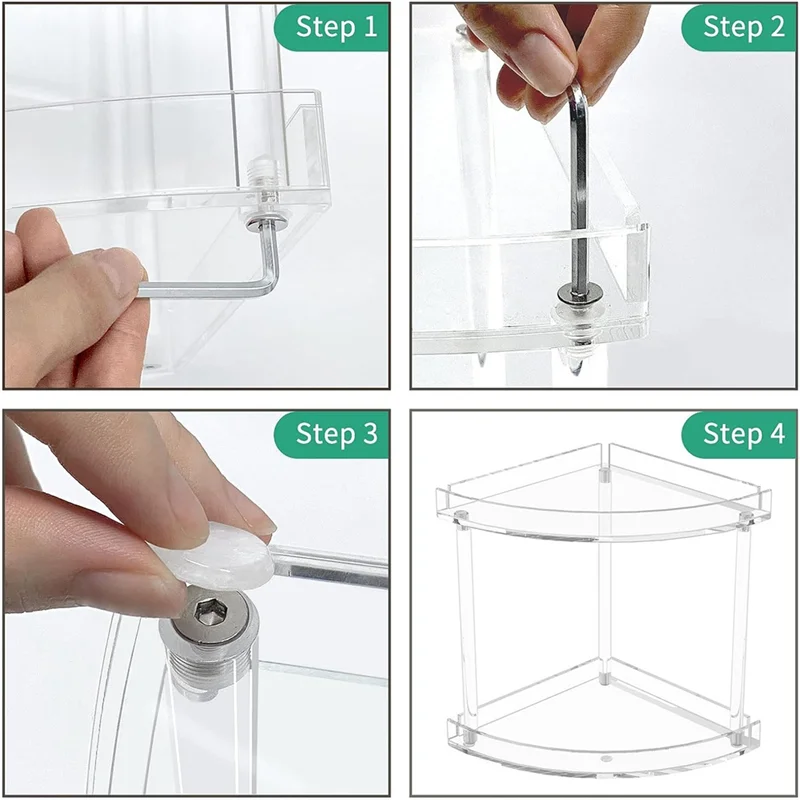 Step 1

Step 2

Step 3

Step 4