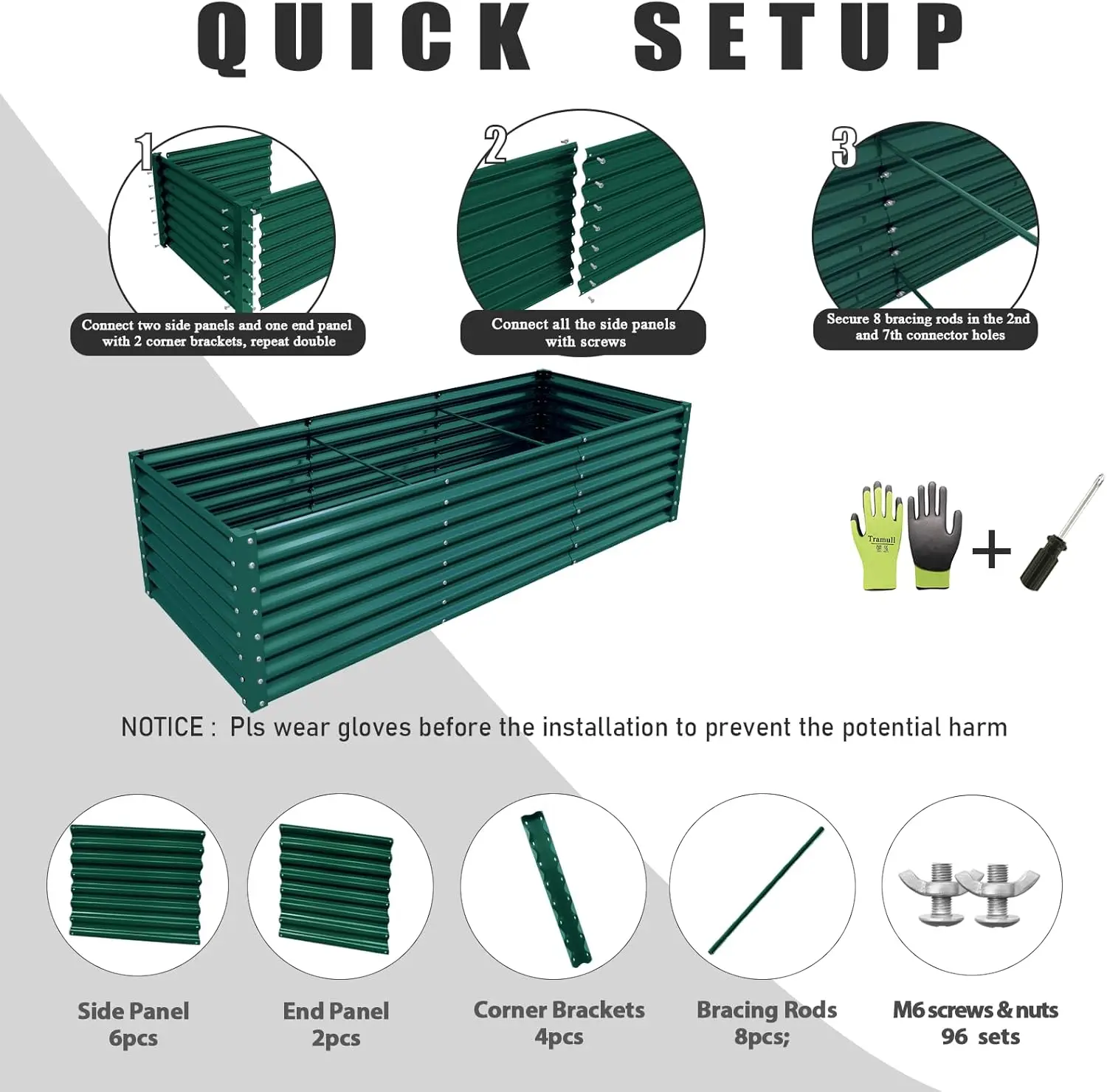 QUICK SETUP

1

Connect two side panels and one end panel with 2 corner brackets, repeat double

2

Connect all the side panels with screws

3

Secure 8 bracing rods in the 2nd and 7th connector holes

Tramull

+

NOTICE : Pls wear gloves before the installation to prevent the potential harm

Side Panel
6pcs

End Panel
2pcs

Corner Brackets
4pcs

Bracing Rods
8pcs;

M6 screws & nuts
96 sets