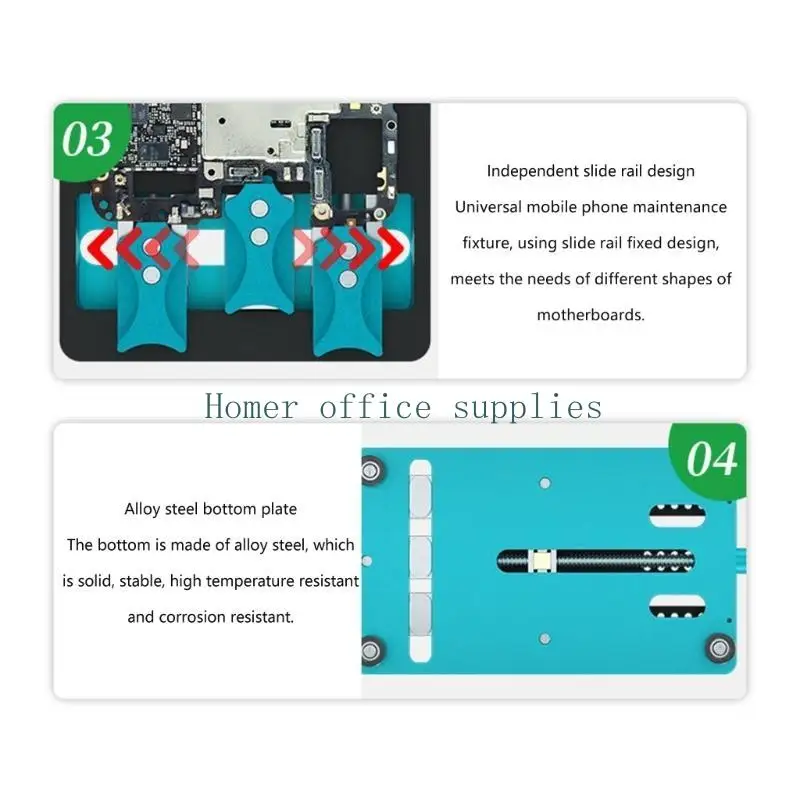 03

Independent slide rail design
Universal mobile phone maintenance fixture, using slide rail fixed design, meets the needs of different shapes of motherboards.

Homer office supplies

04

Alloy steel bottom plate
The bottom is made of alloy steel, which is solid, stable, high temperature resistant and corrosion resistant.