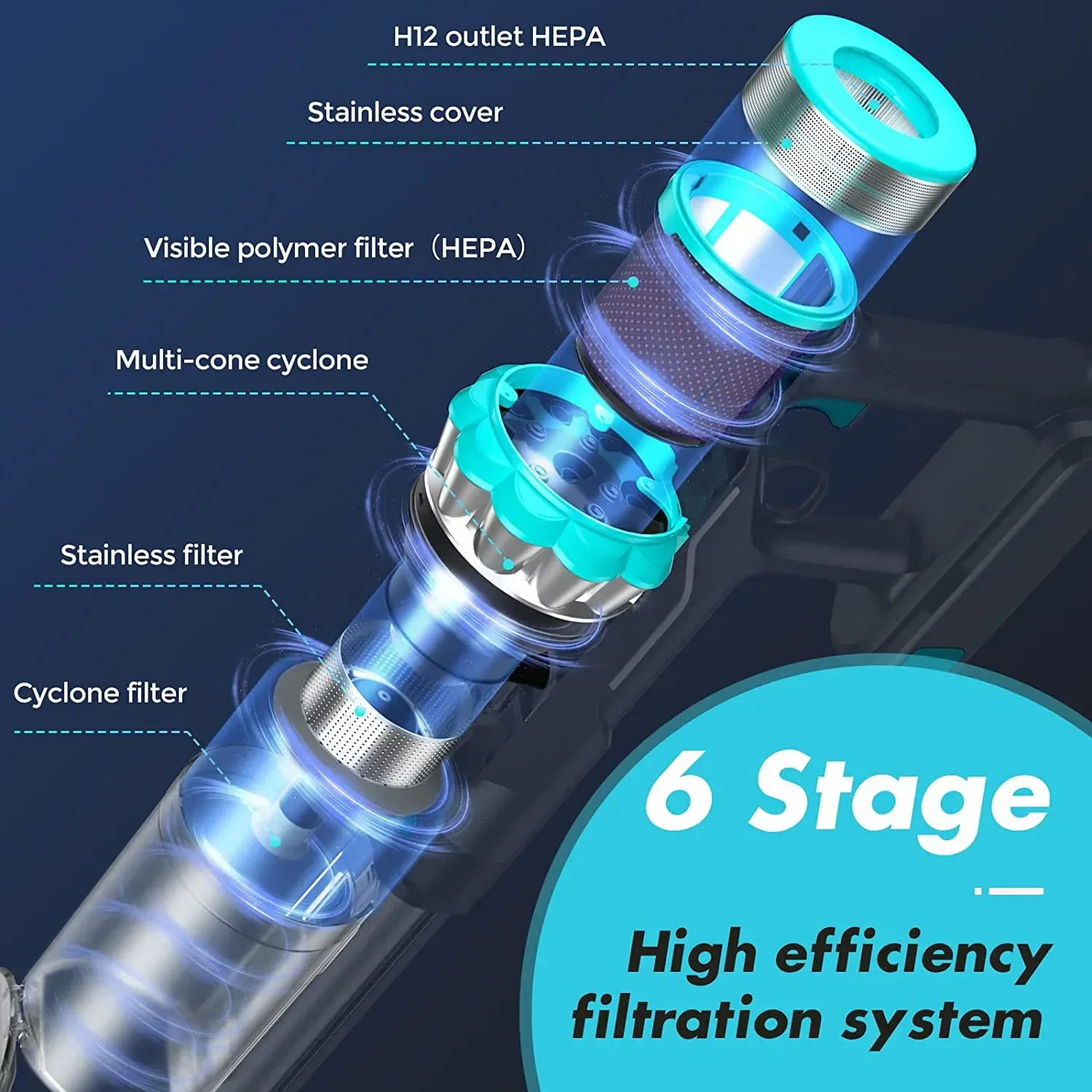 H12 outlet HEPA

Stainless cover

Visible polymer filter（HEPA）

Multi-cone cyclone

Stainless filter

Cyclone filter

6 Stage

High efficiency filtration system