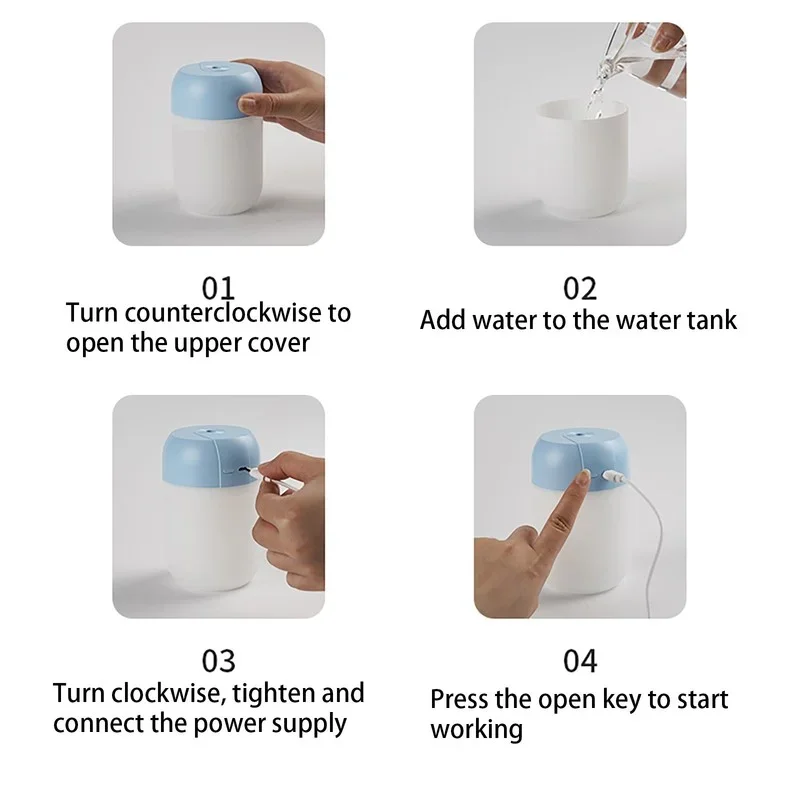 01
Turn counterclockwise to open the upper cover

02
Add water to the water tank

03
Turn clockwise, tighten and connect the power supply

04
Press the open key to start working