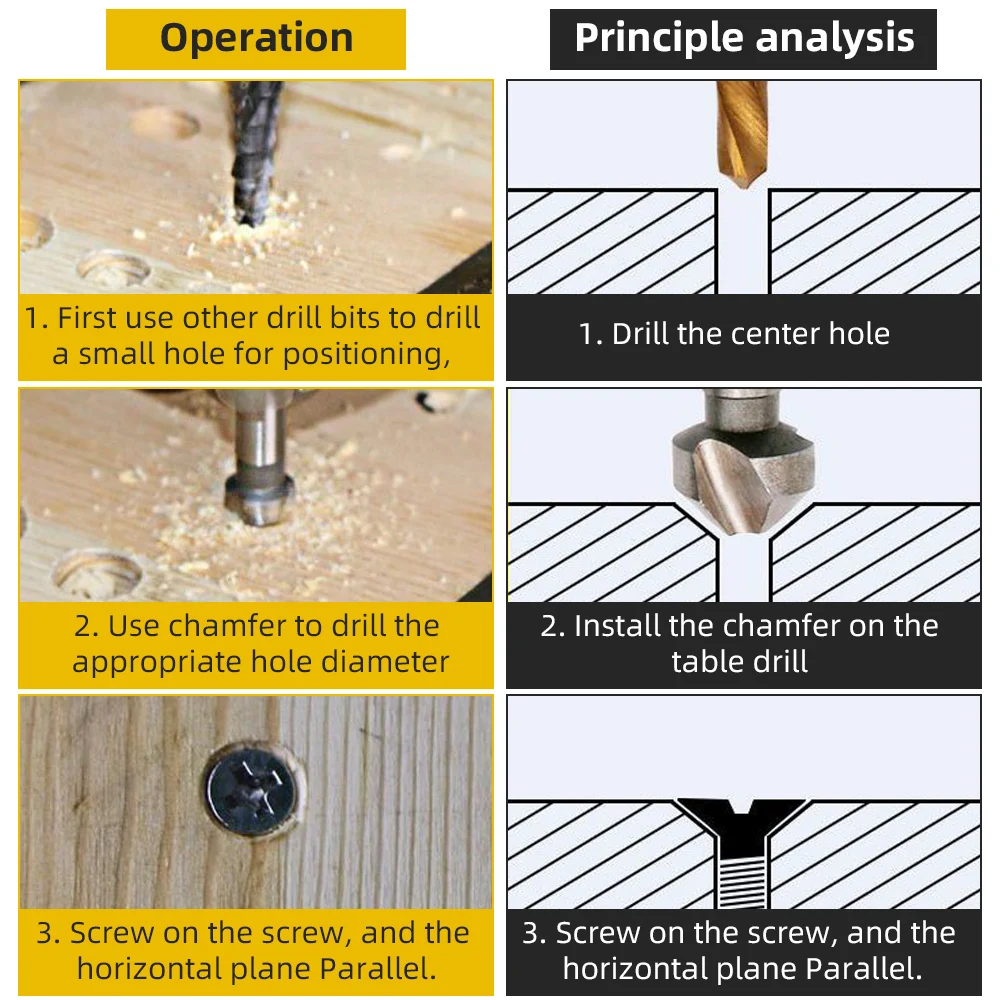 Operation

1. First use other drill bits to drill a small hole for positioning,

2. Use chamfer to drill the appropriate hole diameter

3. Screw on the screw, and the horizontal plane Parallel.

Principle analysis

1. Drill the center hole

2. Install the chamfer on the table drill

3. Screw on the screw, and the horizontal plane Parallel.