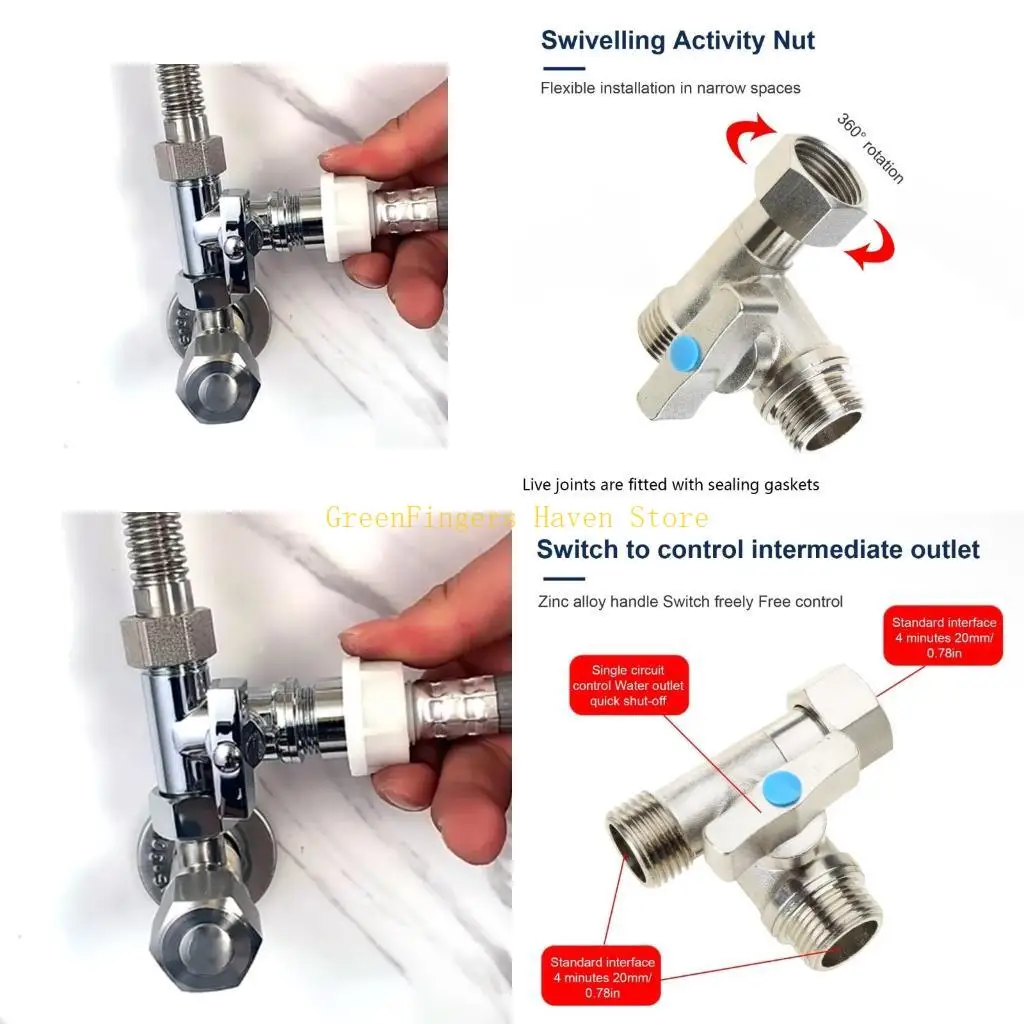 Swivelling Activity Nut

Flexible installation in narrow spaces

360° rotation

Live joints are fitted with sealing gaskets

GreenFingers Haven Store

Switch to control intermediate outlet

Zinc alloy handle Switch freely Free control

Standard interface 4 minutes 20mm/ 0.78in

Single circuit control Water outlet quick shut-off

Standard interface 4 minutes 20mm/ 0.78in