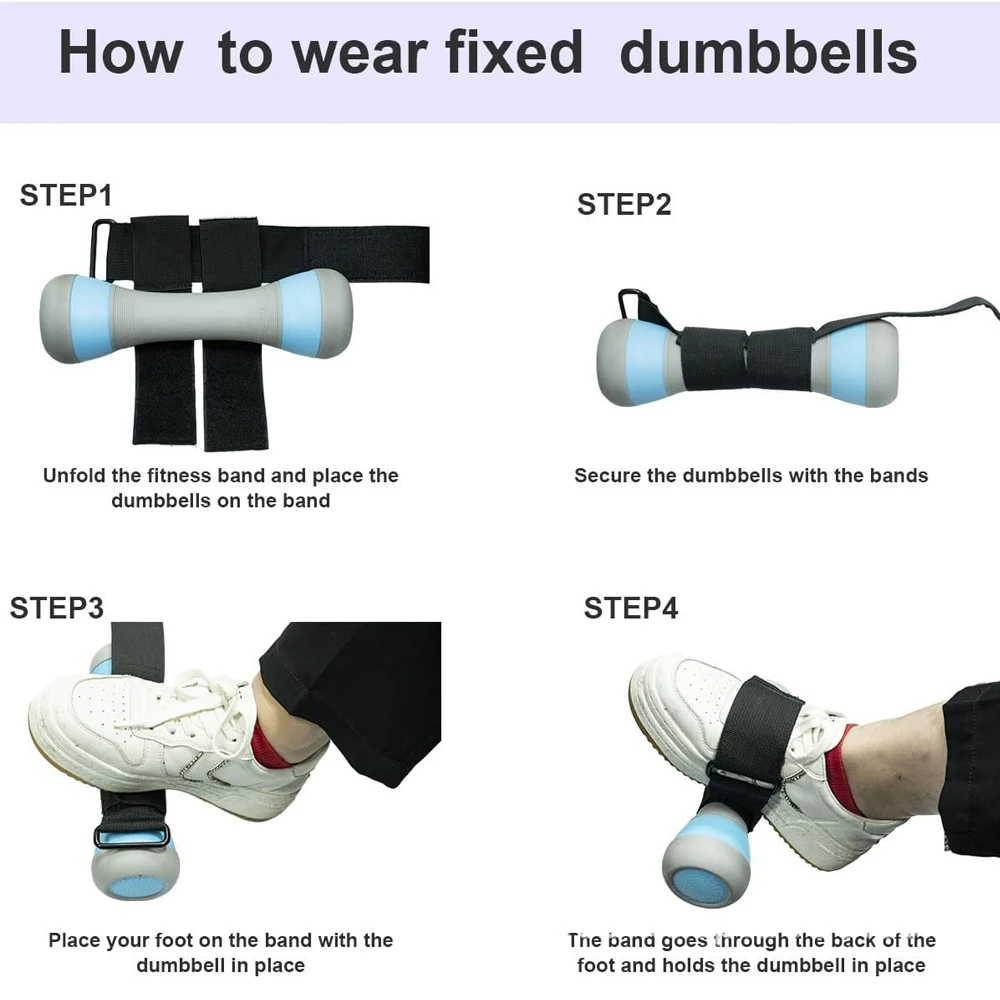 How to wear fixed dumbbells

STEP1

Unfold the fitness band and place the dumbbells on the band

STEP2

Secure the dumbbells with the bands

STEP3

Place your foot on the band with the dumbbell in place

STEP4

The band goes through the back of the foot and holds the dumbbell in place