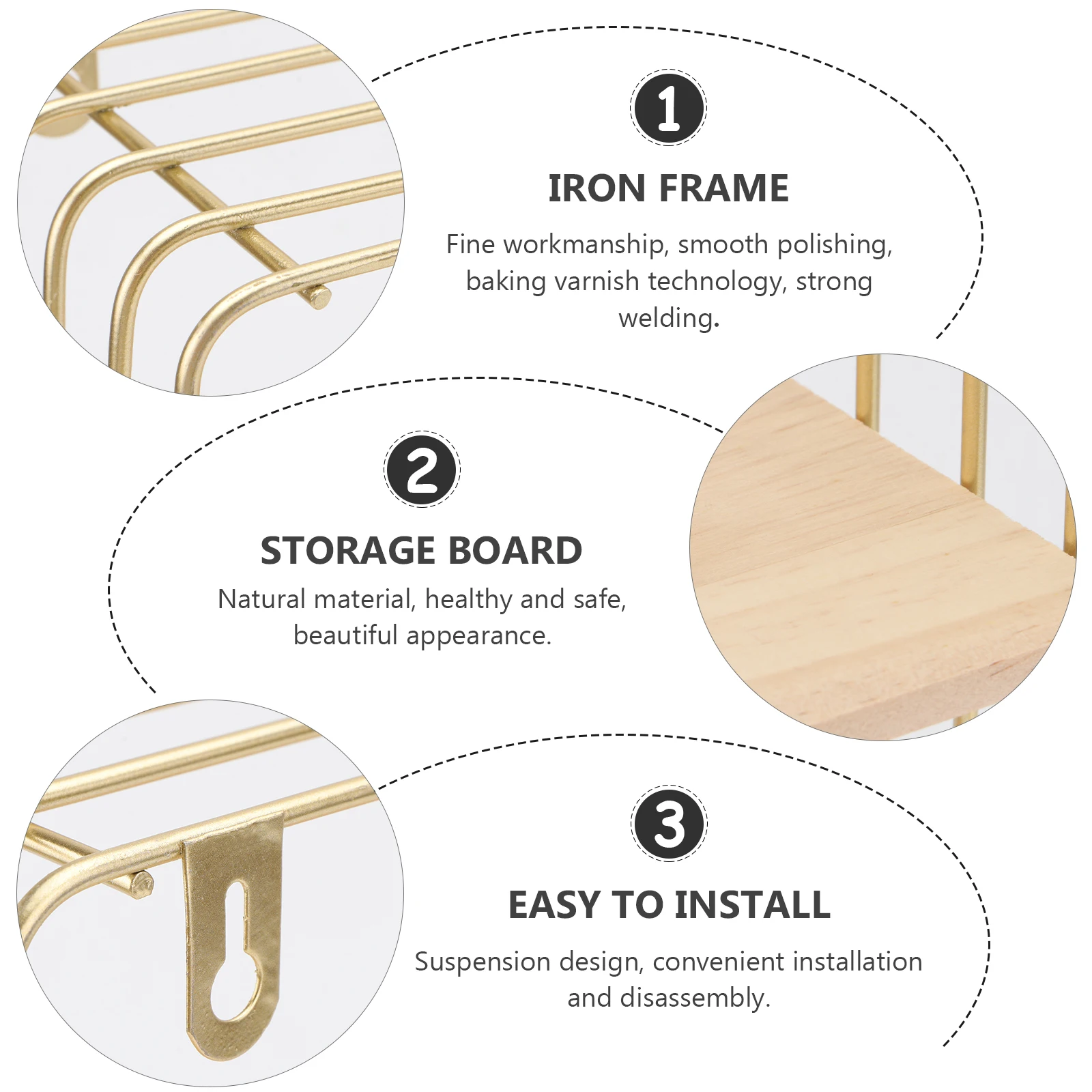 1

IRON FRAME

Fine workmanship, smooth polishing, baking varnish technology, strong welding.

2

STORAGE BOARD

Natural material, healthy and safe, beautiful appearance.

3

EASY TO INSTALL

Suspension design, convenient installation and disassembly.