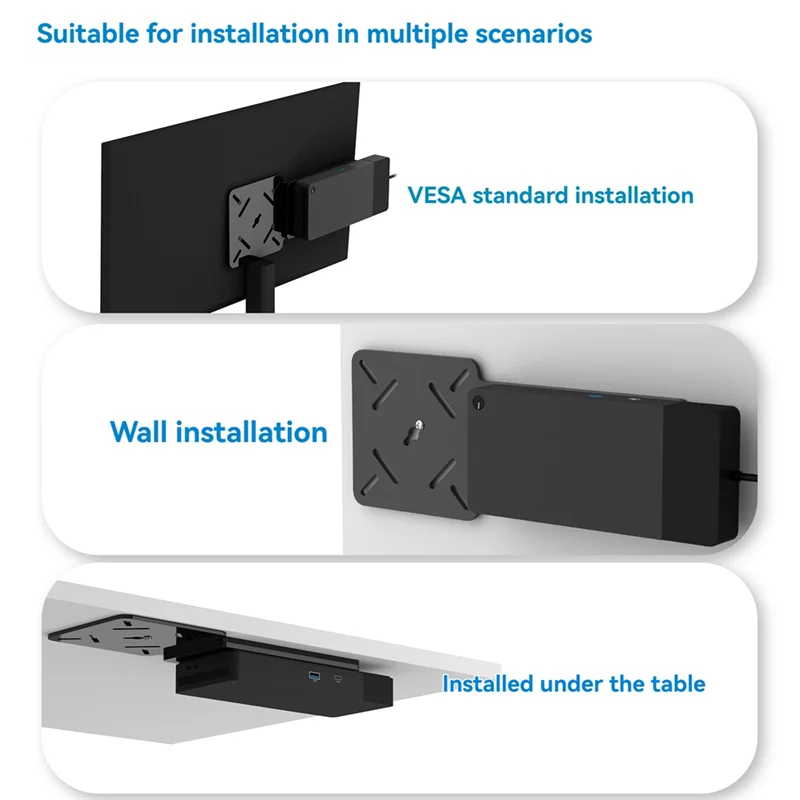 Suitable for installation in multiple scenarios

VESA standard installation

Wall installation

Installed under the table