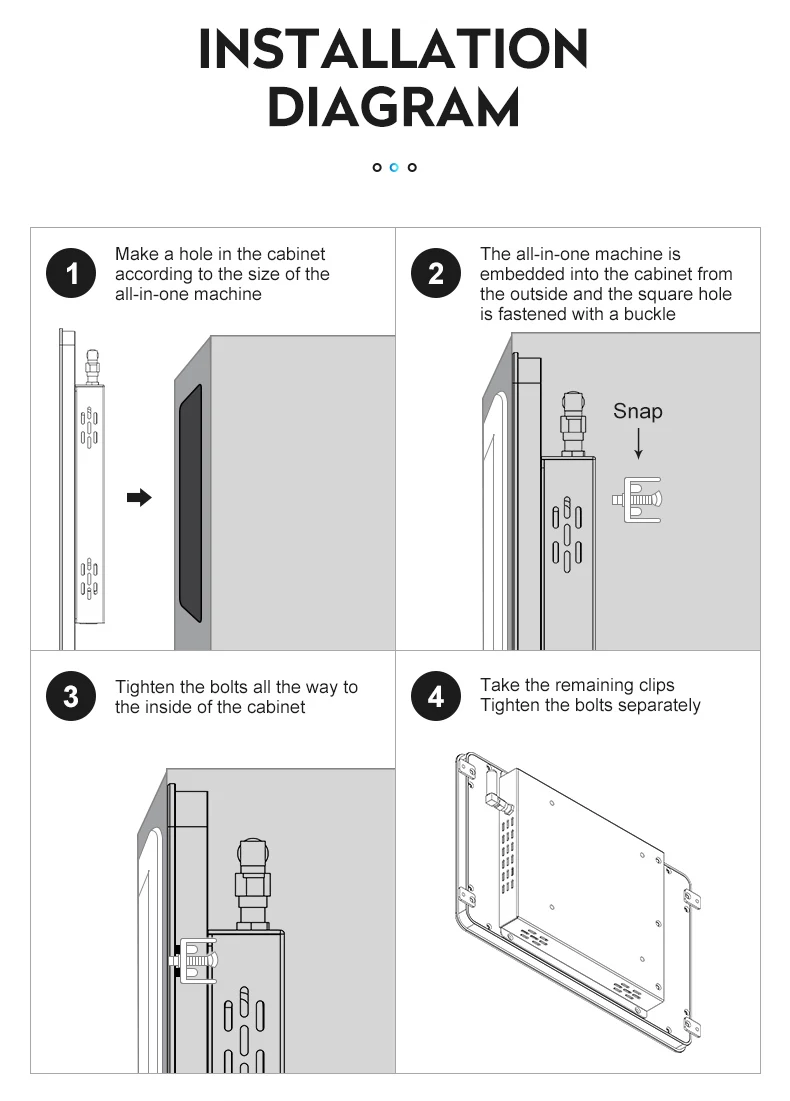 INSTALLATION DIAGRAM

1 Make a hole in the cabinet according to the size of the all-in-one machine

2 The all-in-one machine is embedded into the cabinet from the outside and the square hole is fastened with a buckle

Snap

3 Tighten the bolts all the way to the inside of the cabinet

4 Take the remaining clips
Tighten the bolts separately