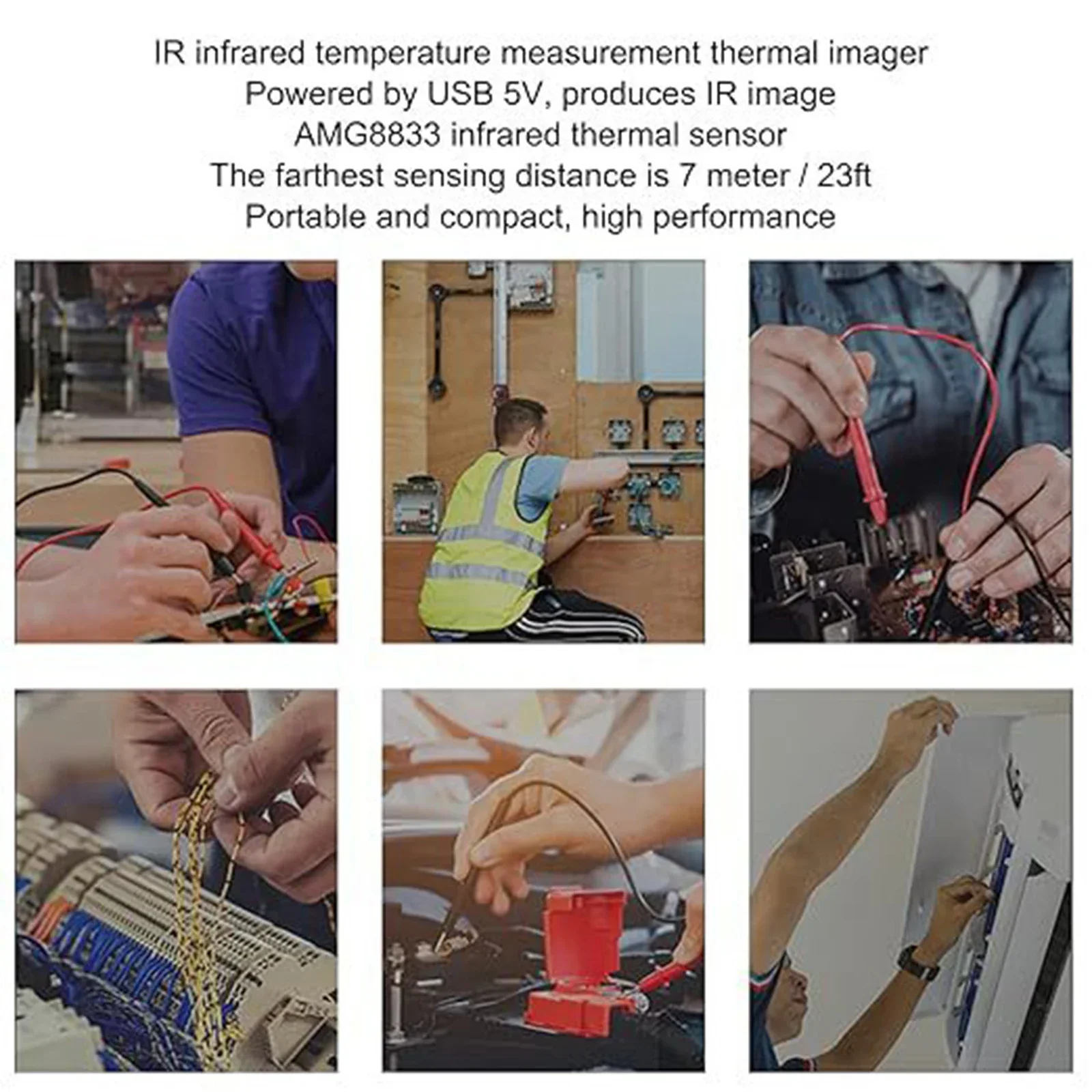 IR infrared temperature measurement thermal imager
Powered by USB 5V, produces IR image
AMG8833 infrared thermal sensor
The farthest sensing distance is 7 meter / 23ft
Portable and compact, high performance