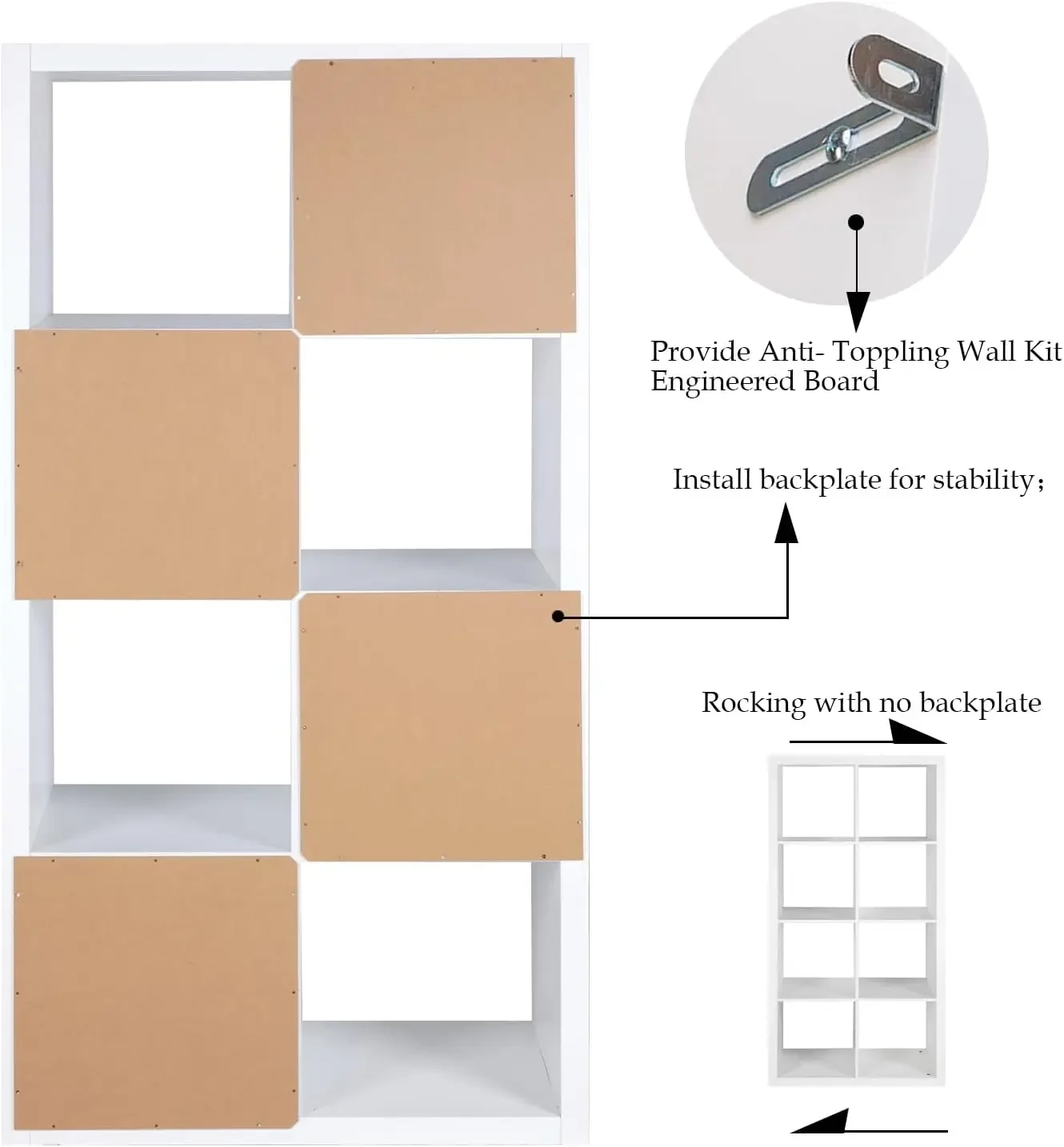 Provide Anti- Toppling Wall Kit
Engineered Board

Install backplate for stability；

Rocking with no backplate