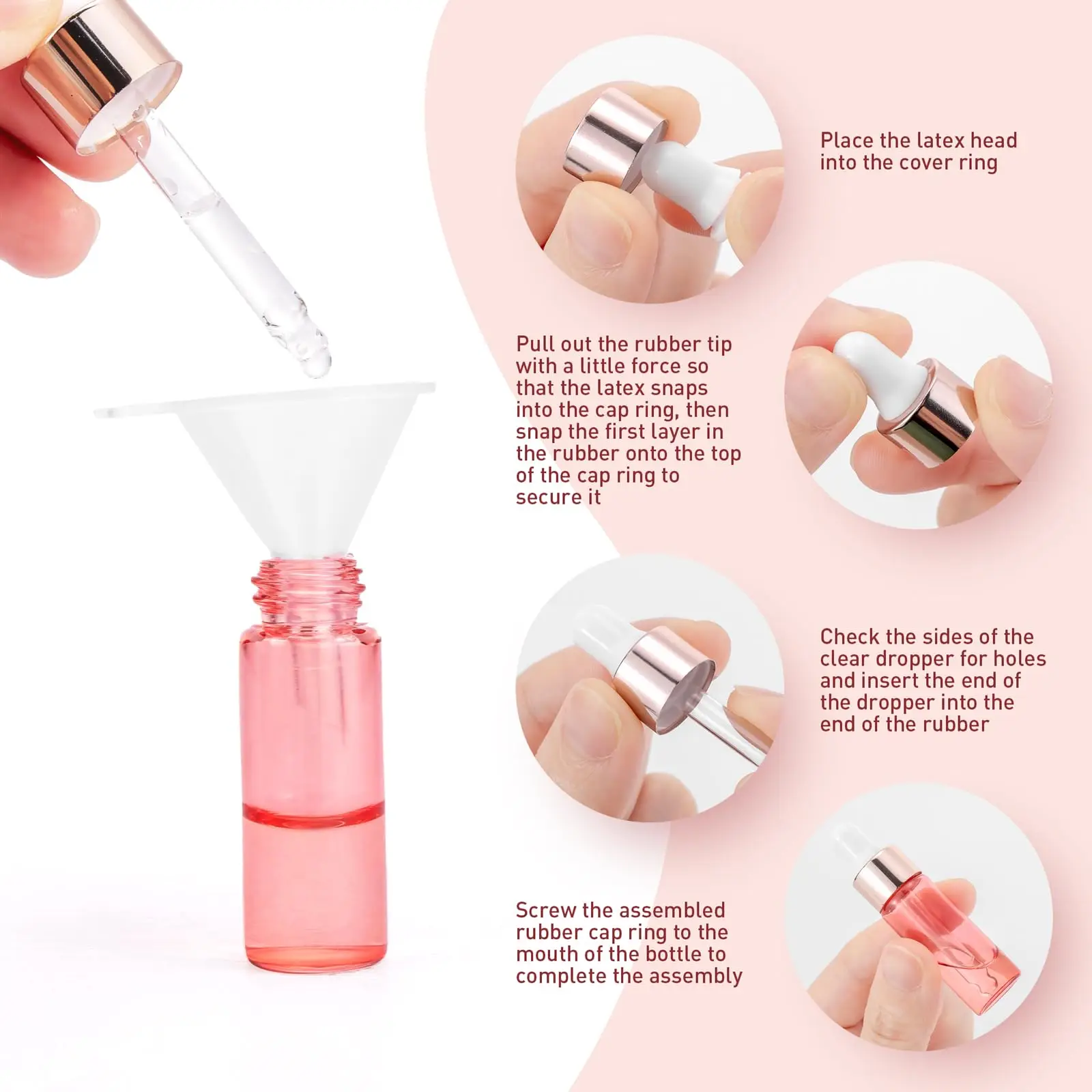 Place the latex head into the cover ring

Pull out the rubber tip with a little force so that the latex snaps into the cap ring, then snap the first layer in the rubber onto the top of the cap ring to secure it

Check the sides of the clear dropper for holes and insert the end of the dropper into the end of the rubber

Screw the assembled rubber cap ring to the mouth of the bottle to complete the assembly