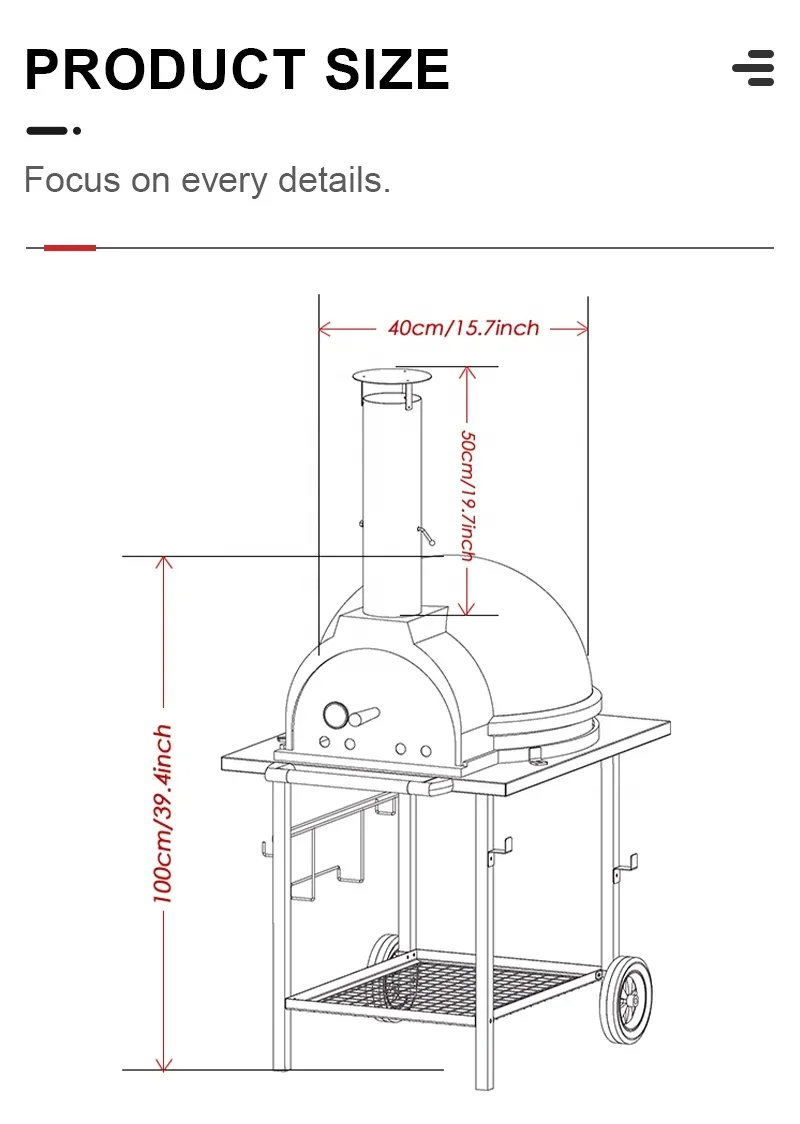 PRODUCT SIZE

Focus on every details.

40cm/15.7inch

50cm/19.7inch

100cm/39.4inch