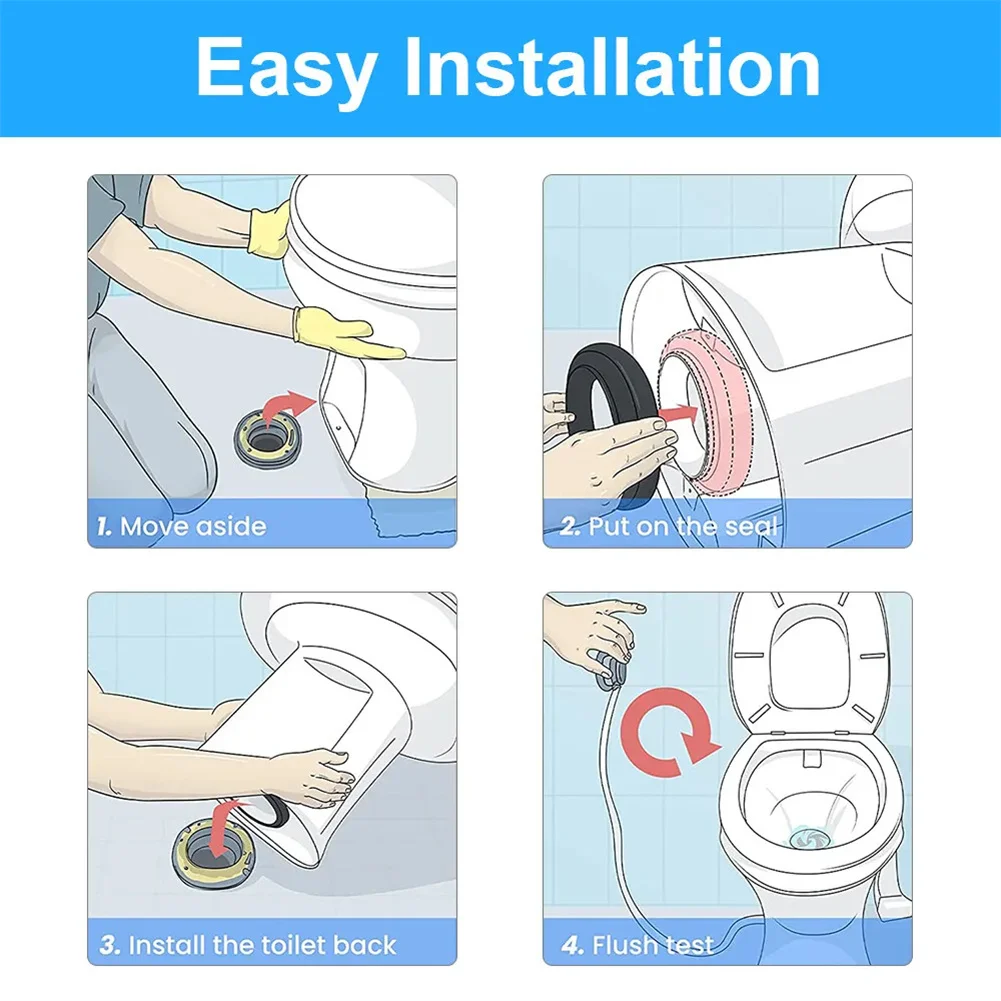 Easy Installation

1. Move aside

2. Put on the seal

3. Install the toilet back

4. Flush test