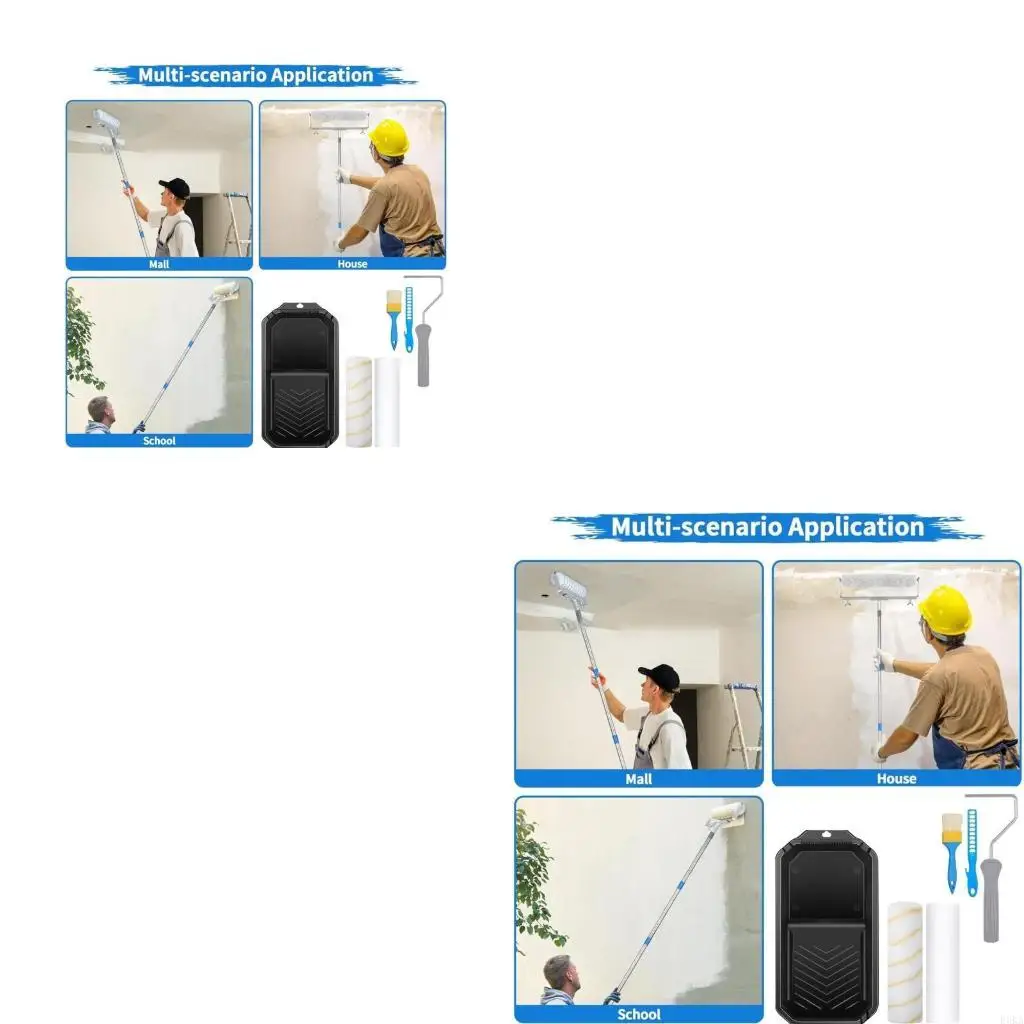 Multi-scenario Application

Mall

House

School

Multi-scenario Application

Mall

House

School