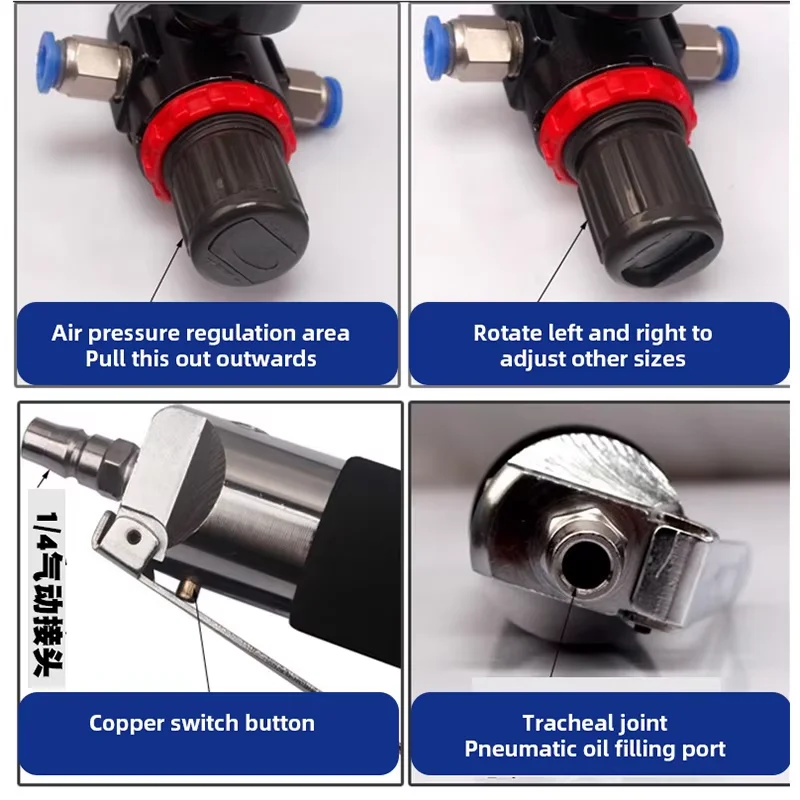 Air pressure regulation area
Pull this out outwards

Rotate left and right to
adjust other sizes

1/4气动接头

Copper switch button

Tracheal joint
Pneumatic oil filling port