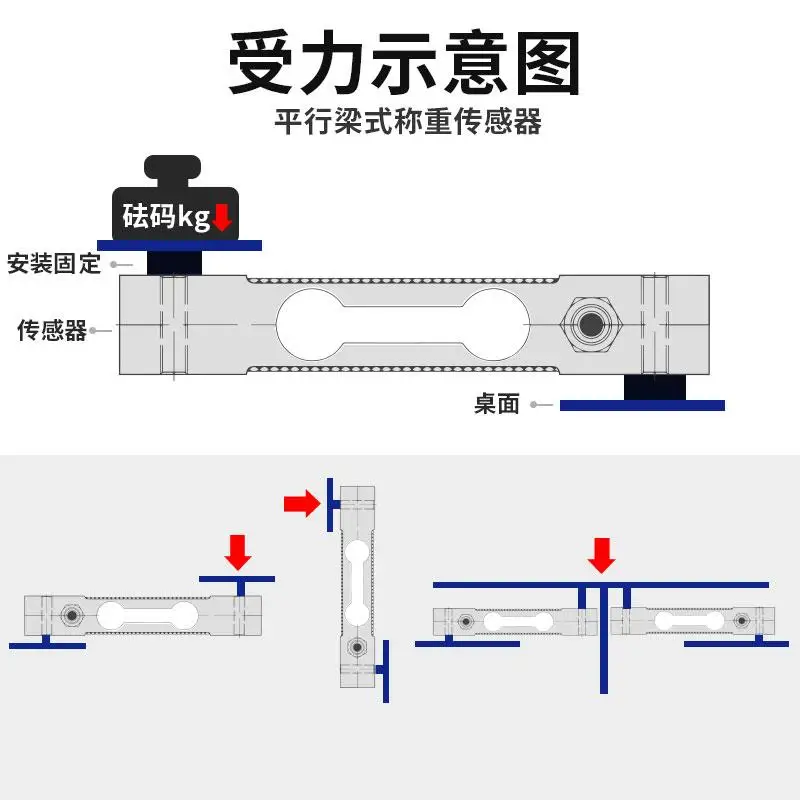 受力示意图
平行梁式称重传感器

砝码kg

安装固定

传感器

桌面