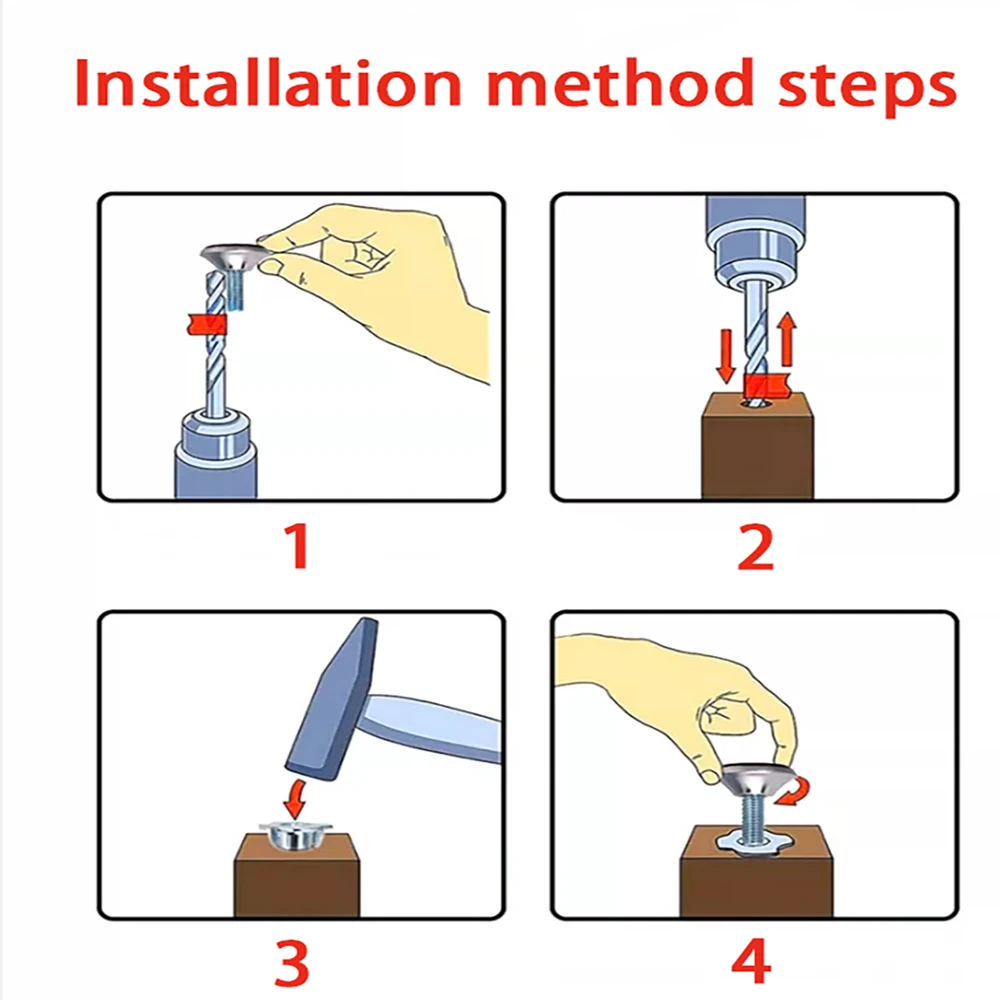 Installation method steps

1

2

3

4