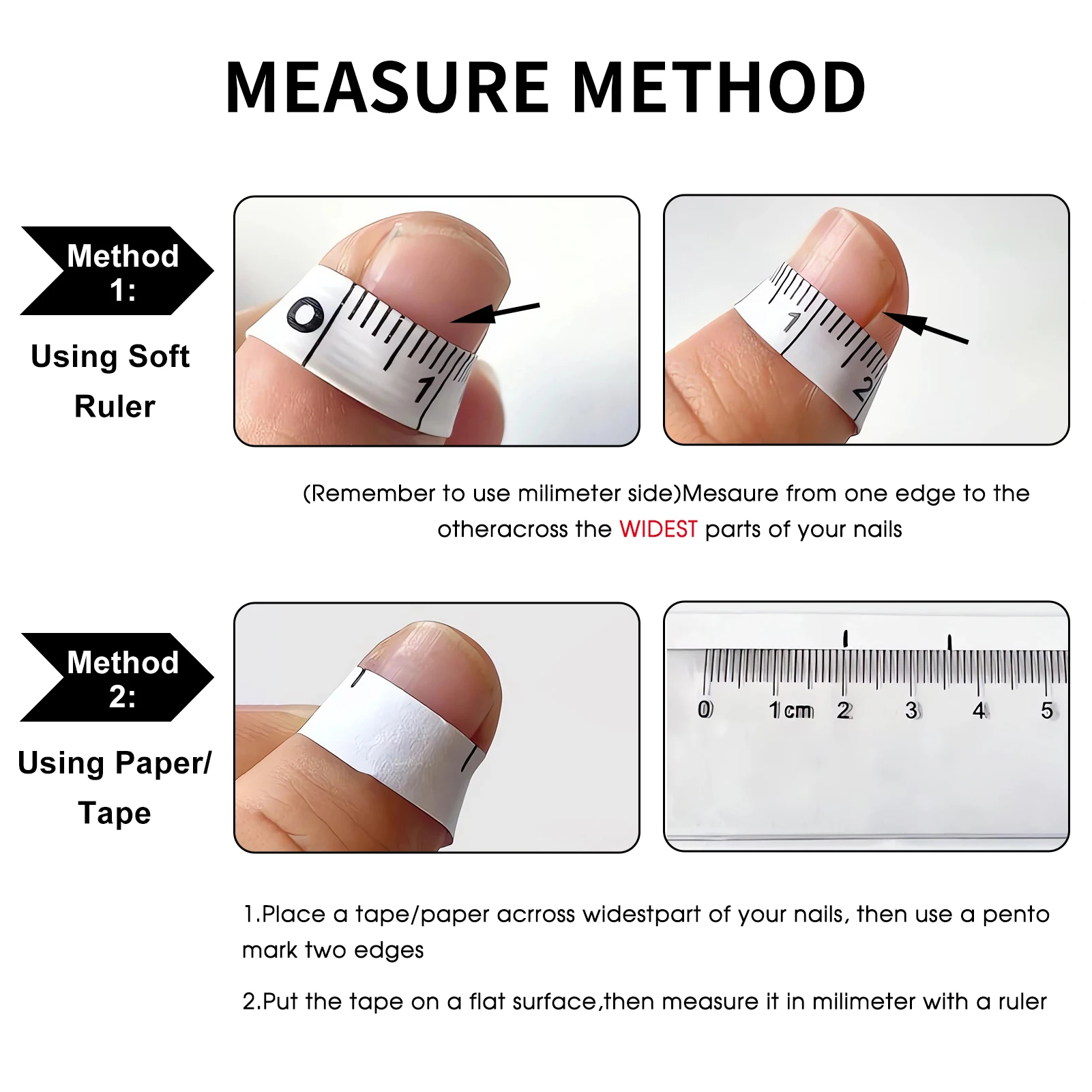 MEASURE METHOD

Method 1:

Using Soft Ruler

0

1

1

2

(Remember to use milimeter side)Mesaure from one edge to the otheracross the WIDEST parts of your nails

Method 2:

Using Paper/ Tape

0 1 cm 2 3 4 5

1.Place a tape/paper acrross widestpart of your nails, then use a pento mark two edges

2.Put the tape on a flat surface,then measure it in milimeter with a ruler