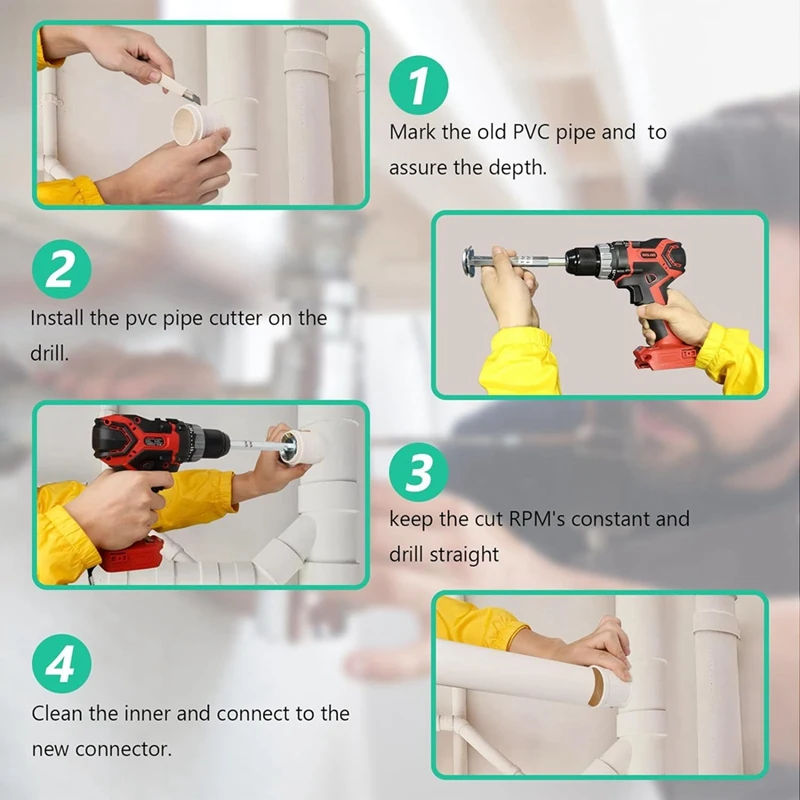 1
Mark the old PVC pipe and to assure the depth.

2
Install the pvc pipe cutter on the drill.

3
keep the cut RPM's constant and drill straight

4
Clean the inner and connect to the new connector.