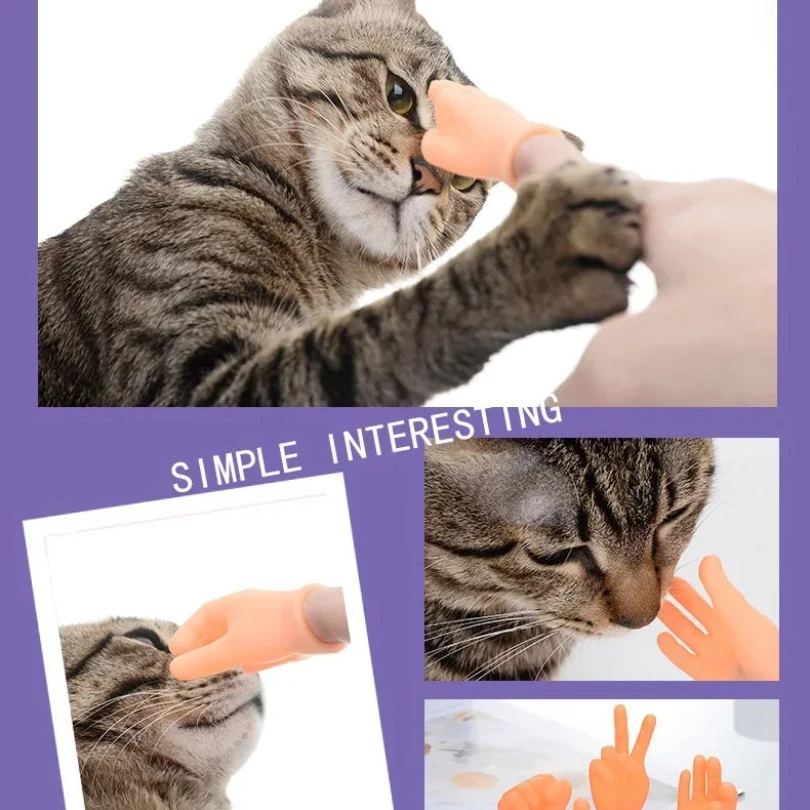 SIMPLE INTERESTING