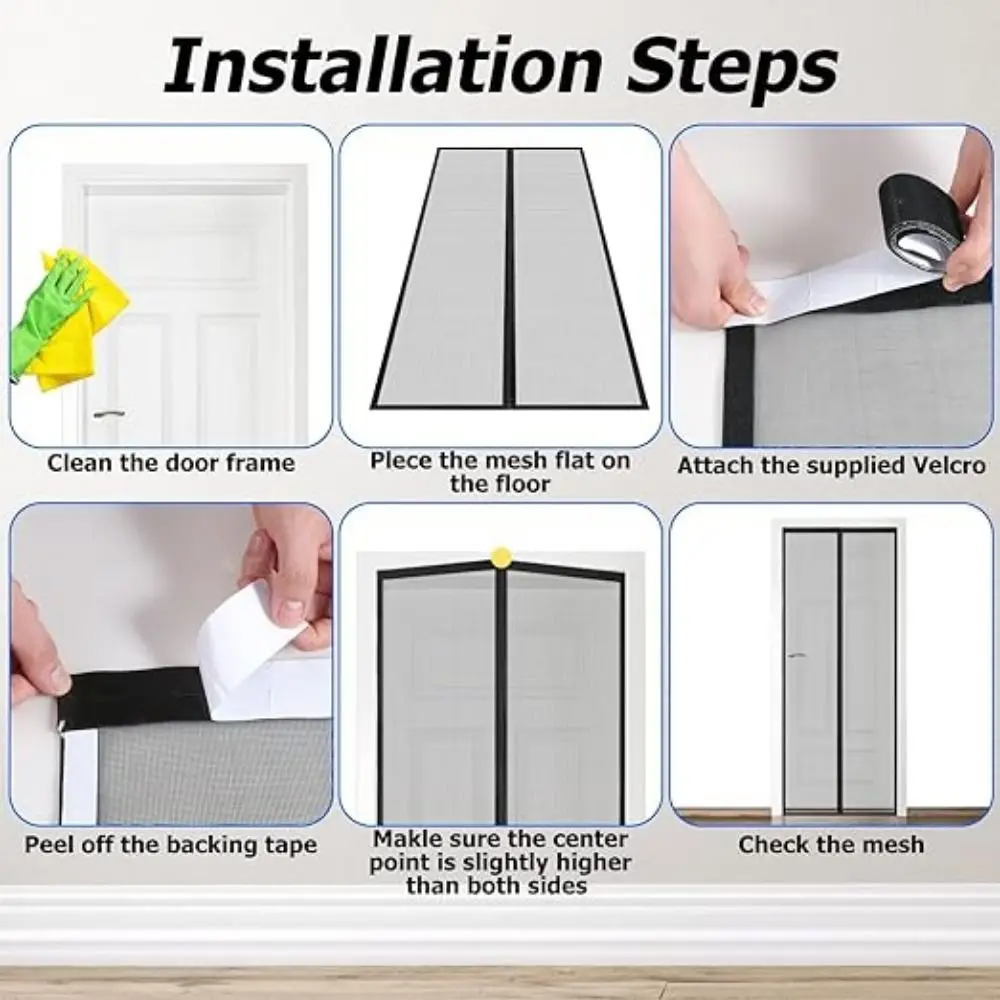 Installation Steps

Clean the door frame

Plece the mesh flat on the floor

Attach the supplied Velcro

Peel off the backing tape

Makle sure the center point is slightly higher than both sides

Check the mesh