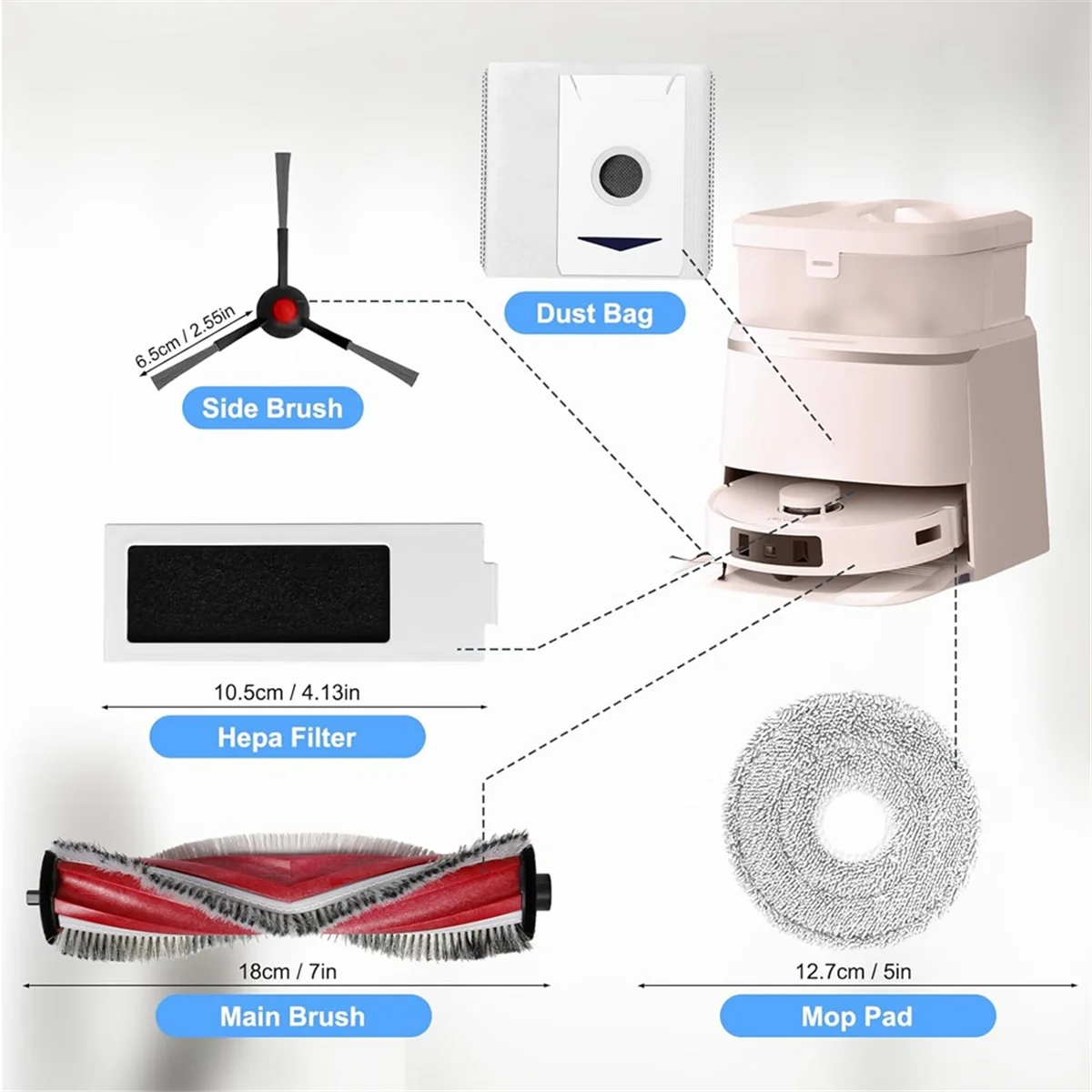 Dust Bag

6.5cm / 2.55in

Side Brush

10.5cm / 4.13in

Hepa Filter

18cm / 7in

Main Brush

12.7cm / 5in

Mop Pad