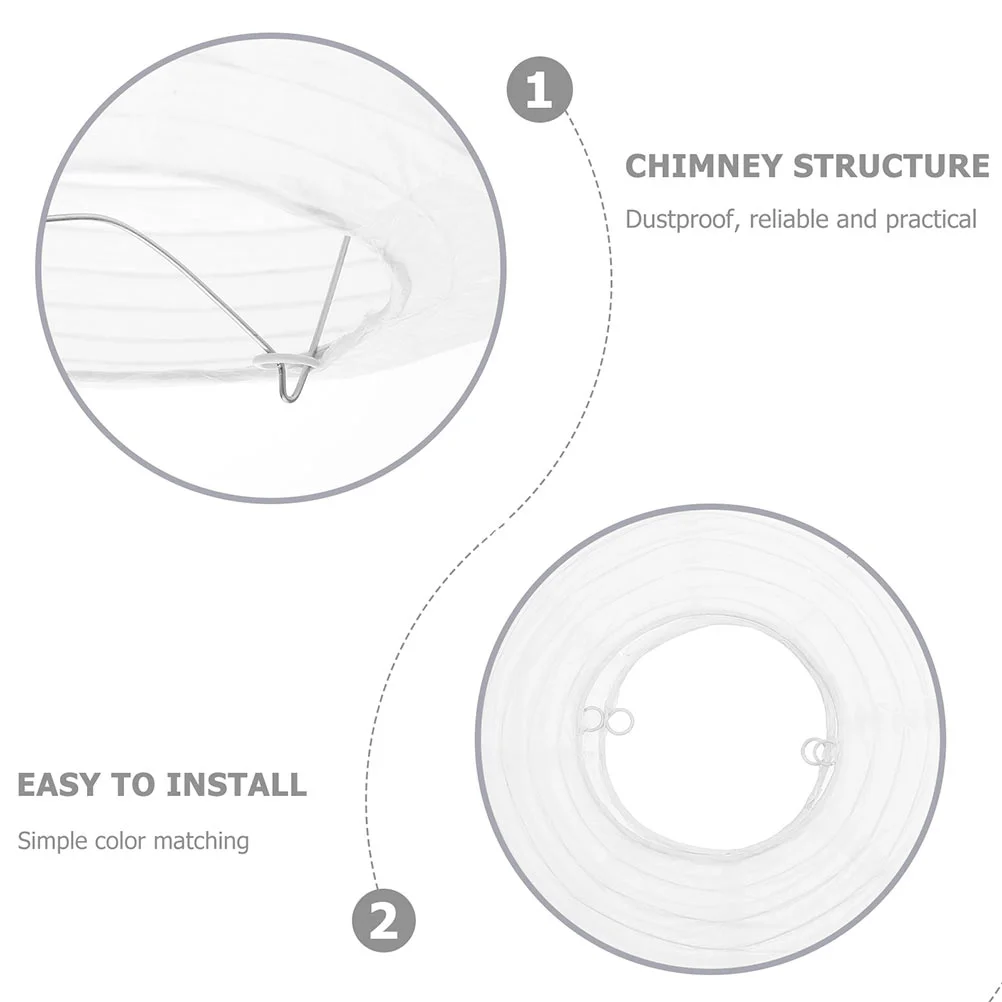 1

CHIMNEY STRUCTURE

Dustproof, reliable and practical

EASY TO INSTALL

Simple color matching

2