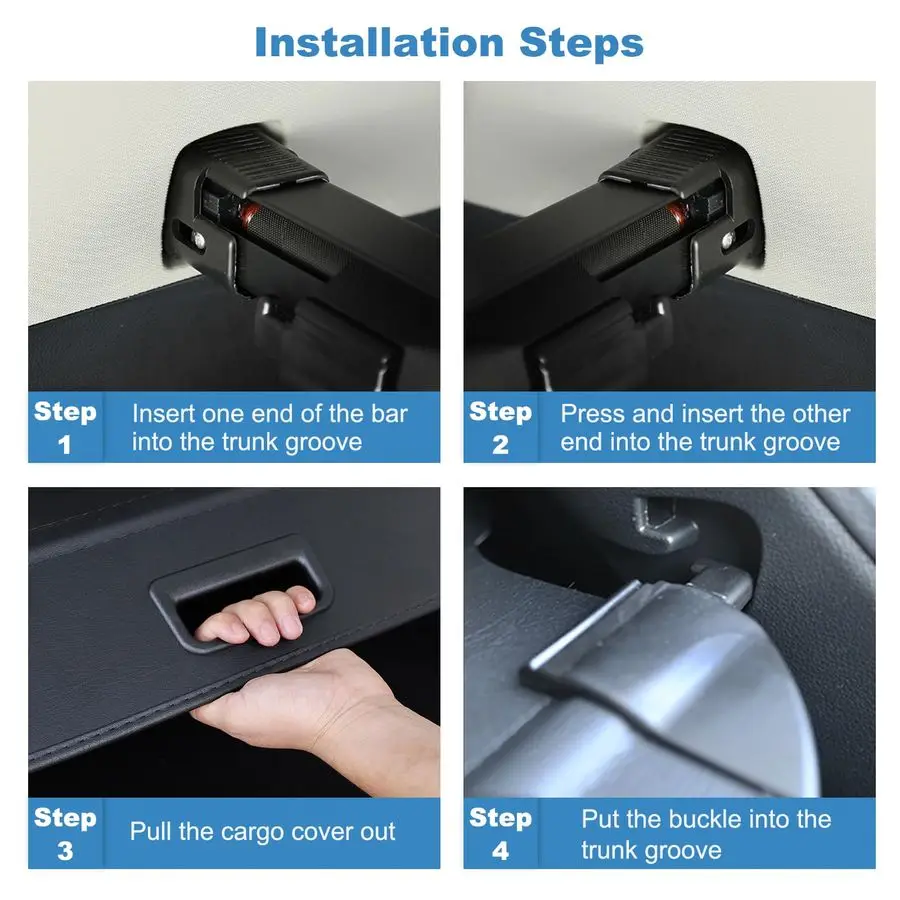 Installation Steps

Step 1 Insert one end of the bar into the trunk groove

Step 2 Press and insert the other end into the trunk groove

Step 3 Pull the cargo cover out

Step 4 Put the buckle into the trunk groove