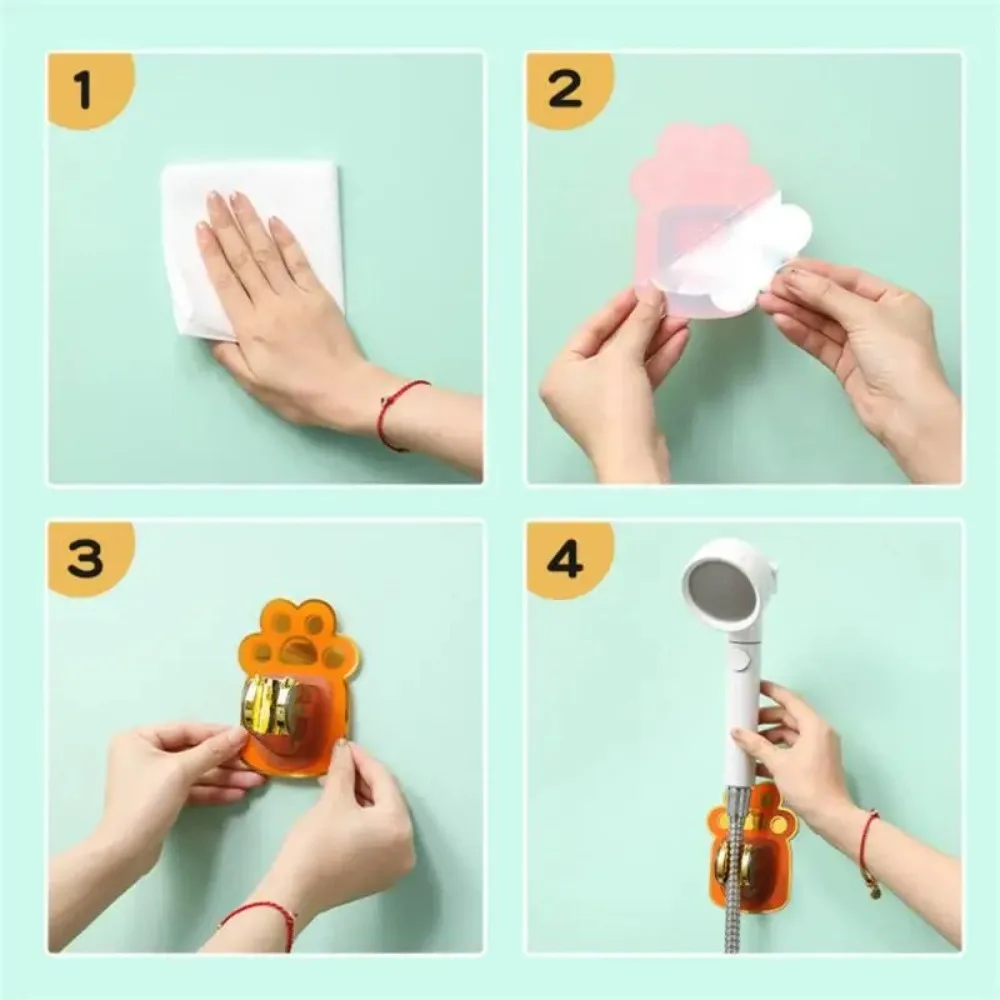 1

2

3

4