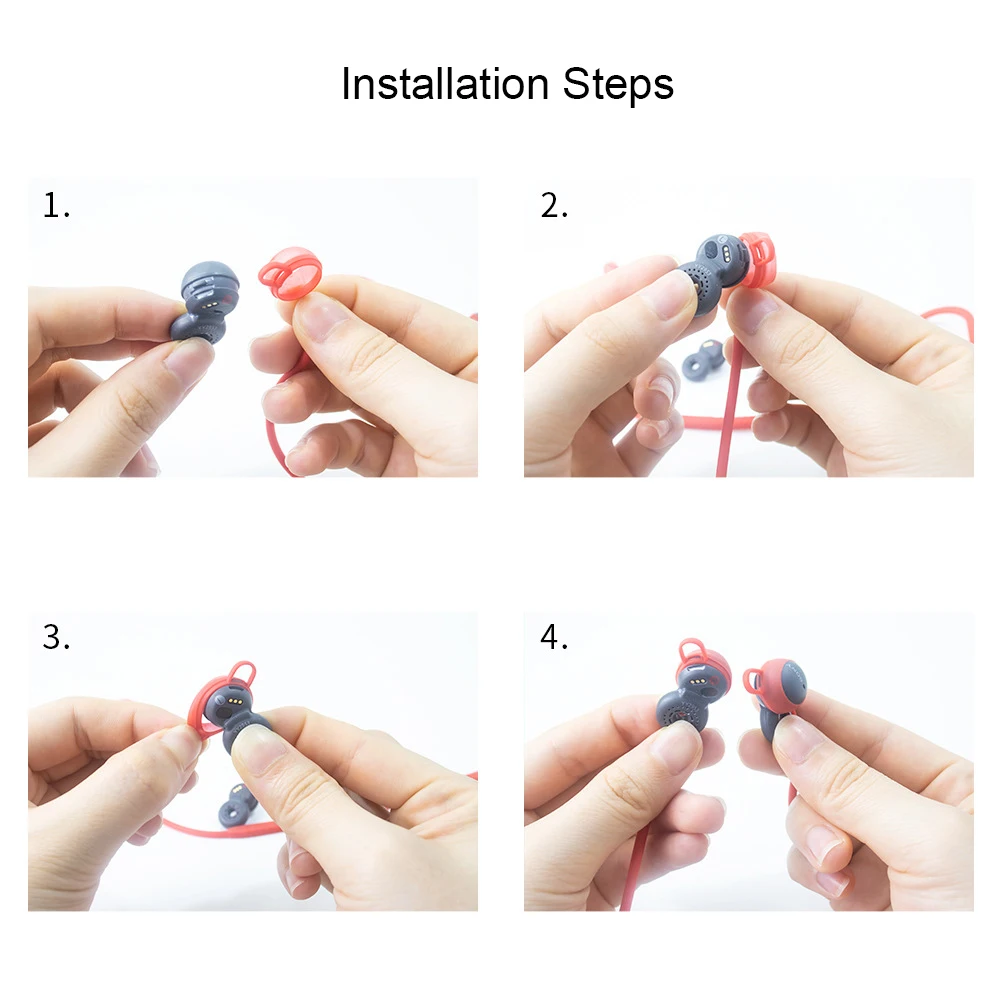 Installation Steps

1.

2.

3.

4.