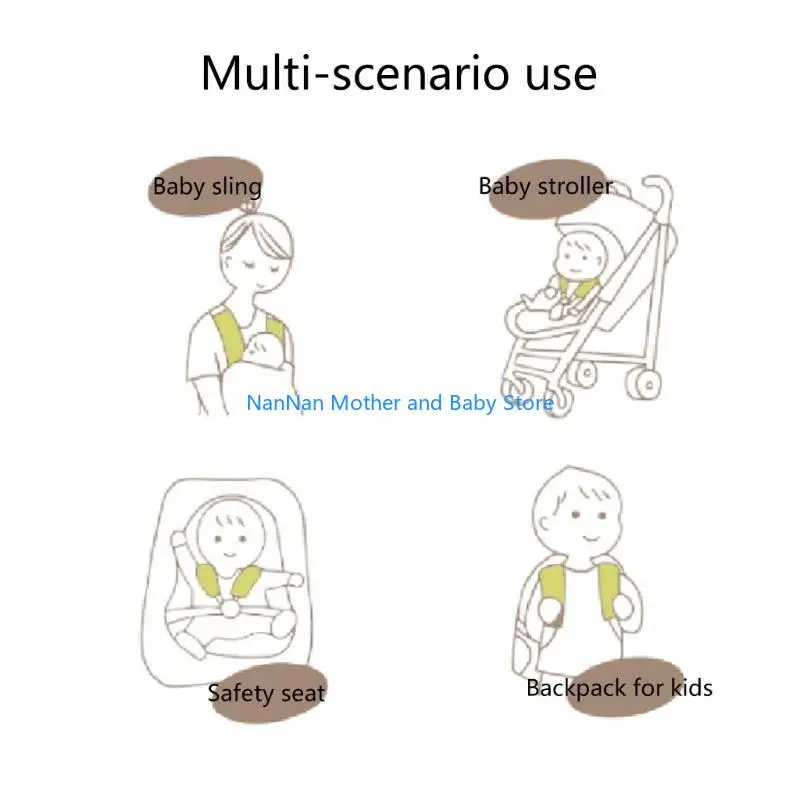 Multi-scenario use

Baby sling

Baby stroller

NanNan Mother and Baby Store

Safety seat

Backpack for kids