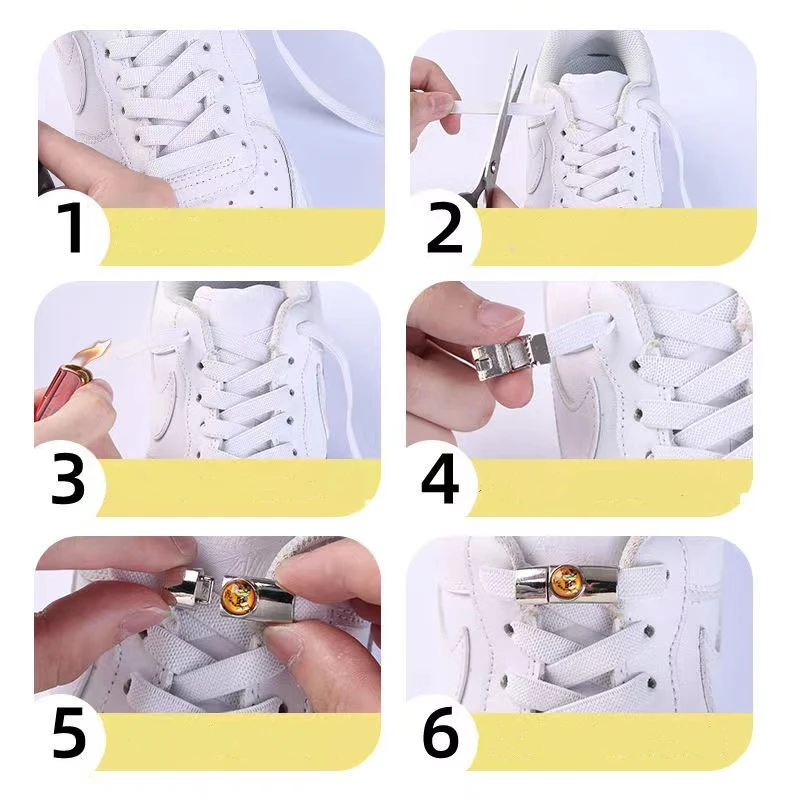 1

2

3

4

5

6