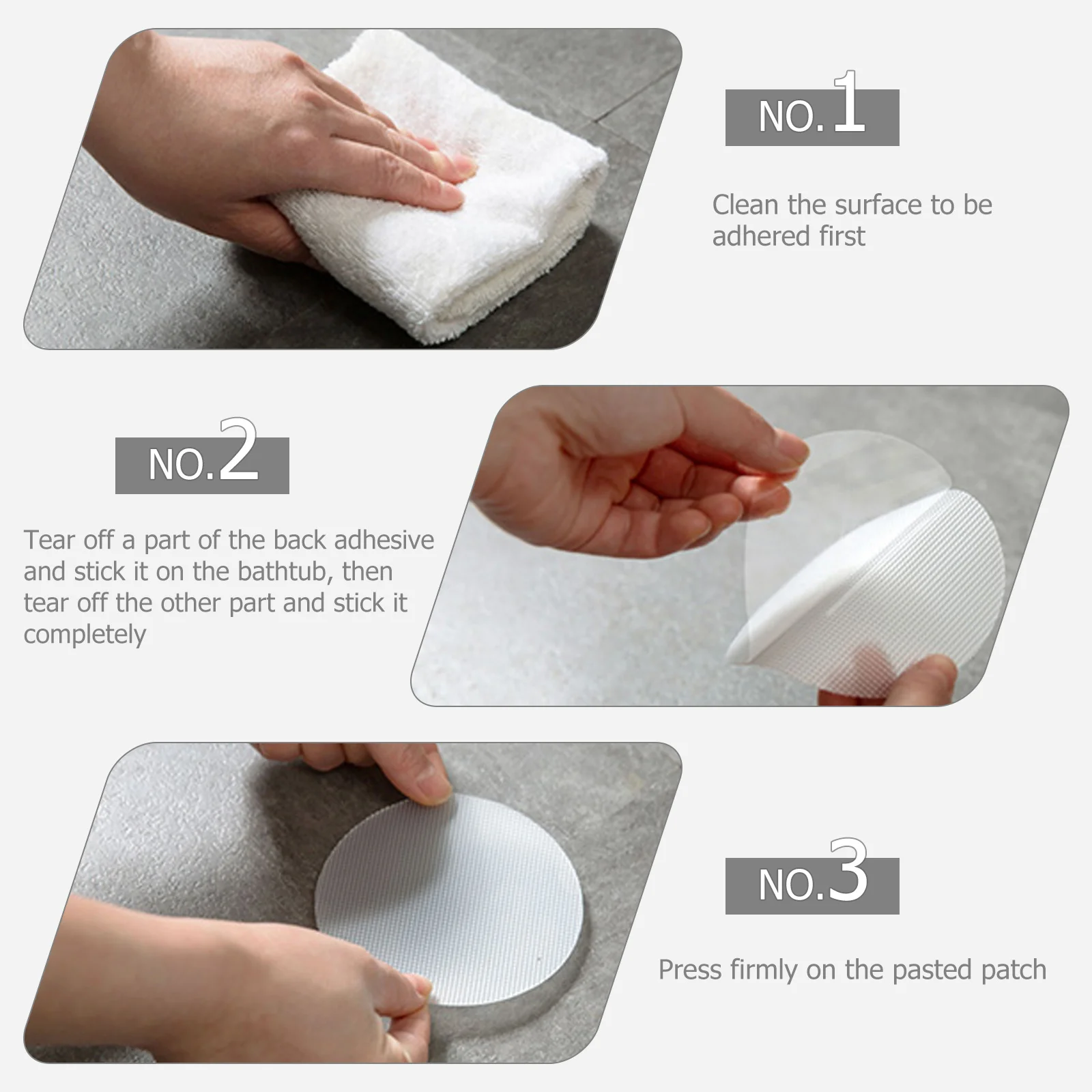 NO.1

Clean the surface to be adhered first

NO.2

Tear off a part of the back adhesive and stick it on the bathtub, then tear off the other part and stick it completely

NO.3

Press firmly on the pasted patch