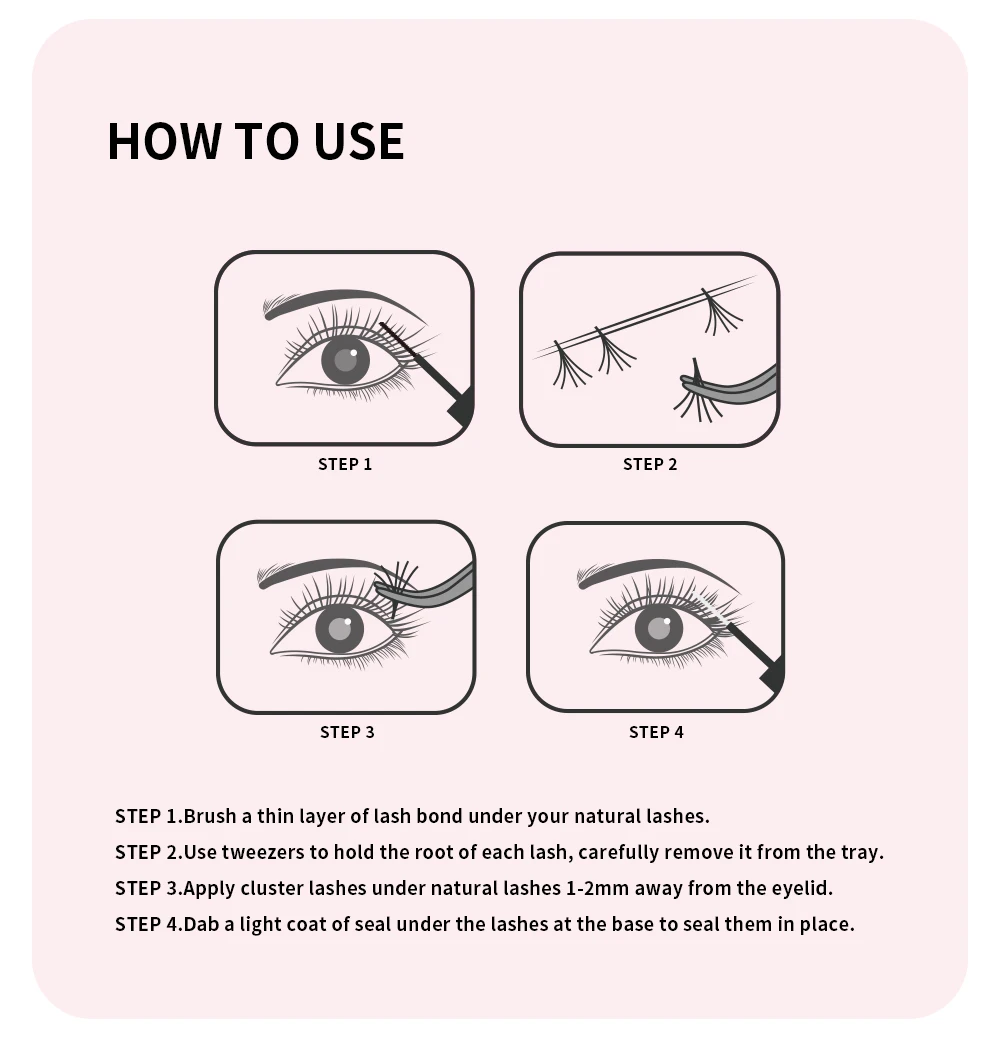 HOW TO USE

STEP 1

STEP 2

STEP 3

STEP 4

STEP 1.Brush a thin layer of lash bond under your natural lashes.

STEP 2.Use tweezers to hold the root of each lash, carefully remove it from the tray.

STEP 3.Apply cluster lashes under natural lashes 1-2mm away from the eyelid.

STEP 4.Dab a light coat of seal under the lashes at the base to seal them in place.