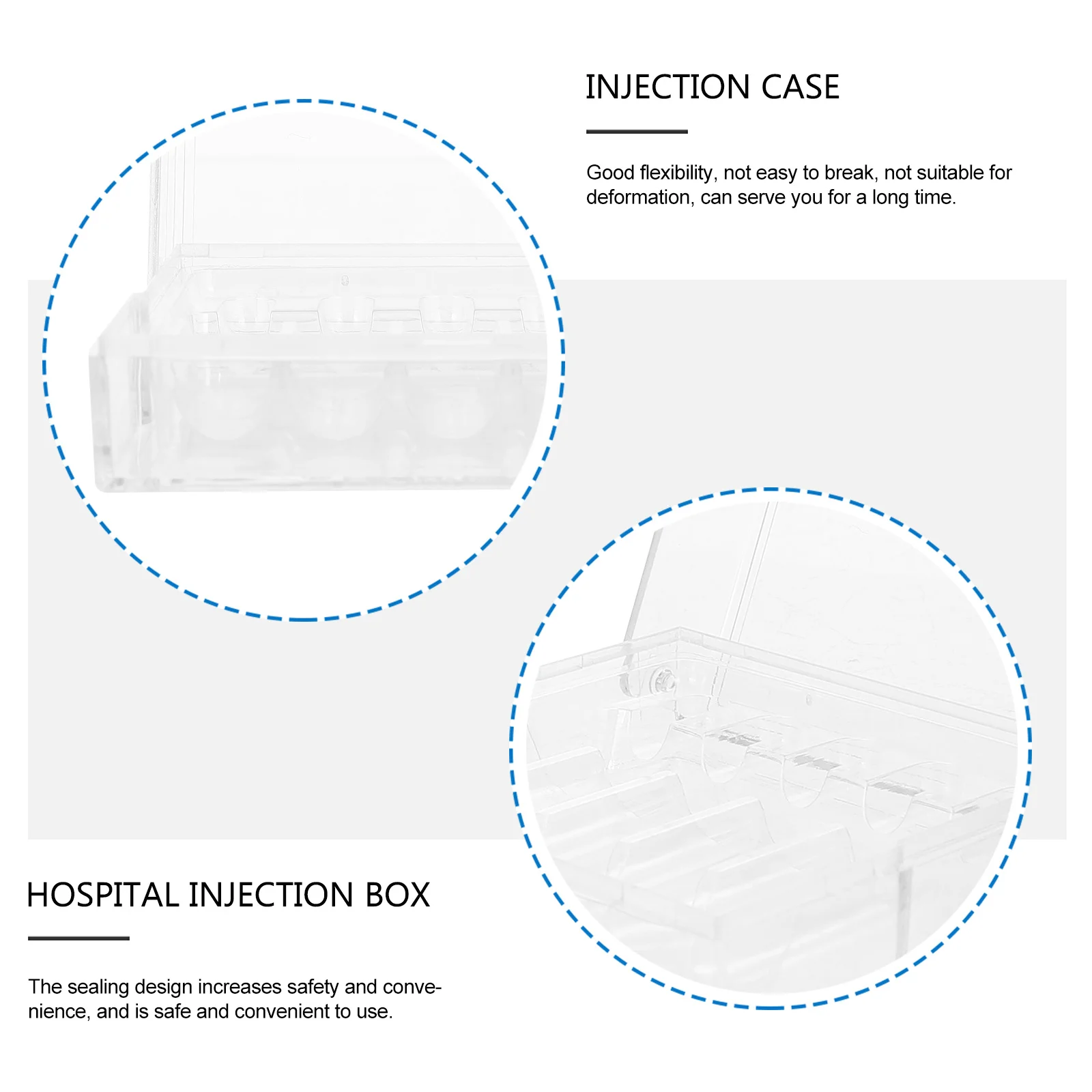 INJECTION CASE

Good flexibility, not easy to break, not suitable for deformation, can serve you for a long time.

HOSPITAL INJECTION BOX

The sealing design increases safety and convenience, and is safe and convenient to use.