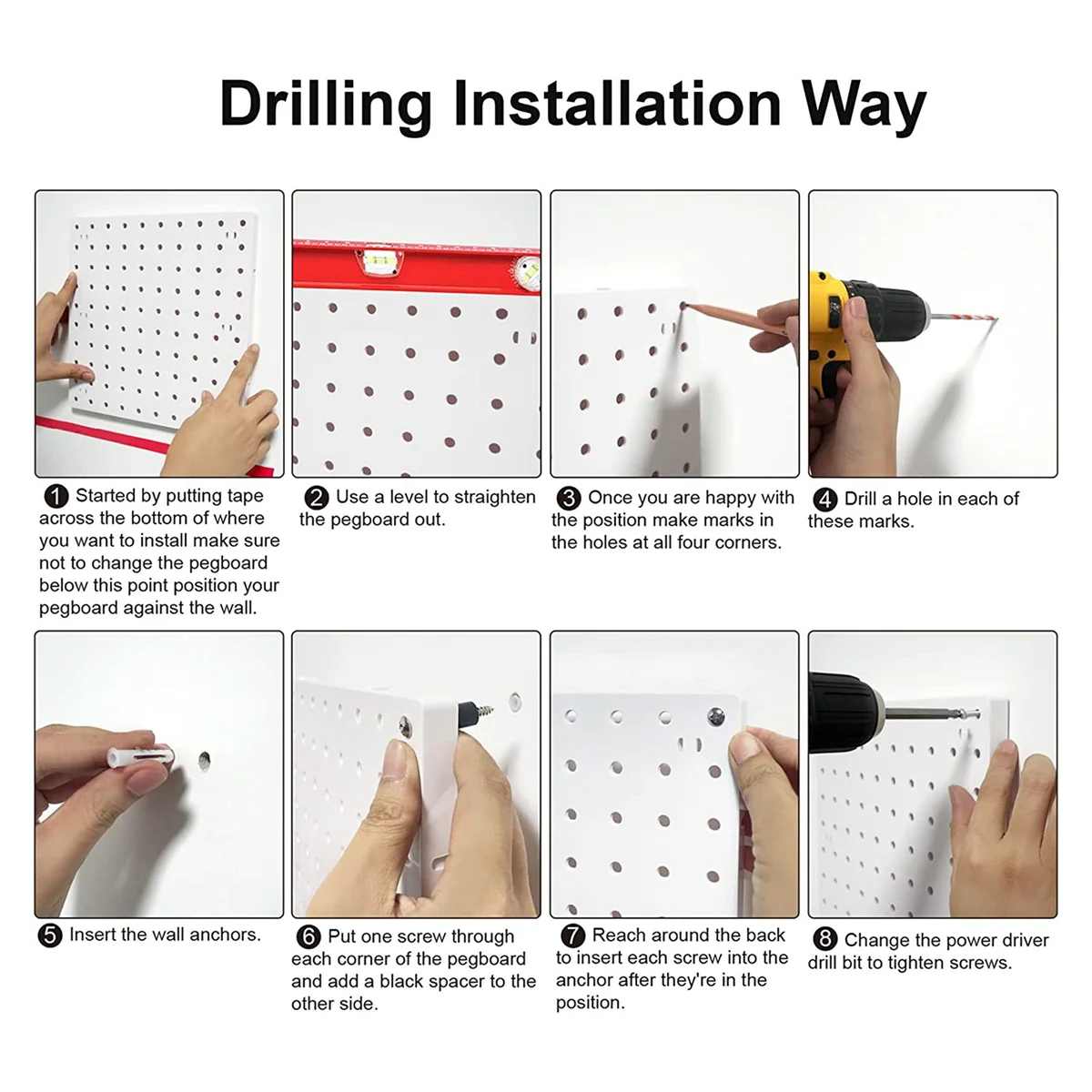 Drilling Installation Way

1 Started by putting tape across the bottom of where you want to install make sure not to change the pegboard below this point position your pegboard against the wall.

2 Use a level to straighten the pegboard out.

3 Once you are happy with the position make marks in the holes at all four corners.

4 Drill a hole in each of these marks.

5 Insert the wall anchors.

6 Put one screw through each corner of the pegboard and add a black spacer to the other side.

7 Reach around the back to insert each screw into the anchor after they're in the position.

8 Change the power driver drill bit to tighten screws.