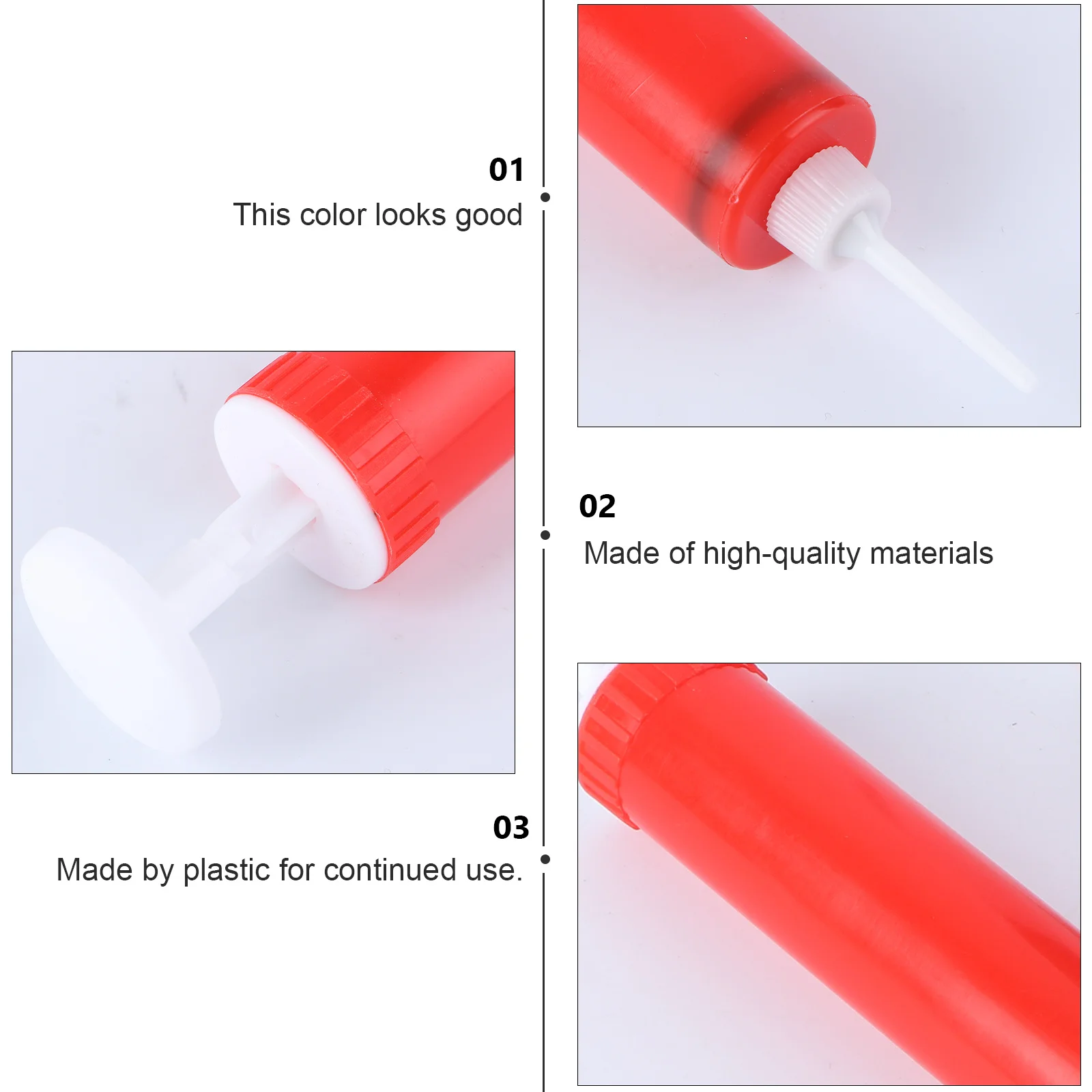 01
This color looks good

02
Made of high-quality materials

03
Made by plastic for continued use.