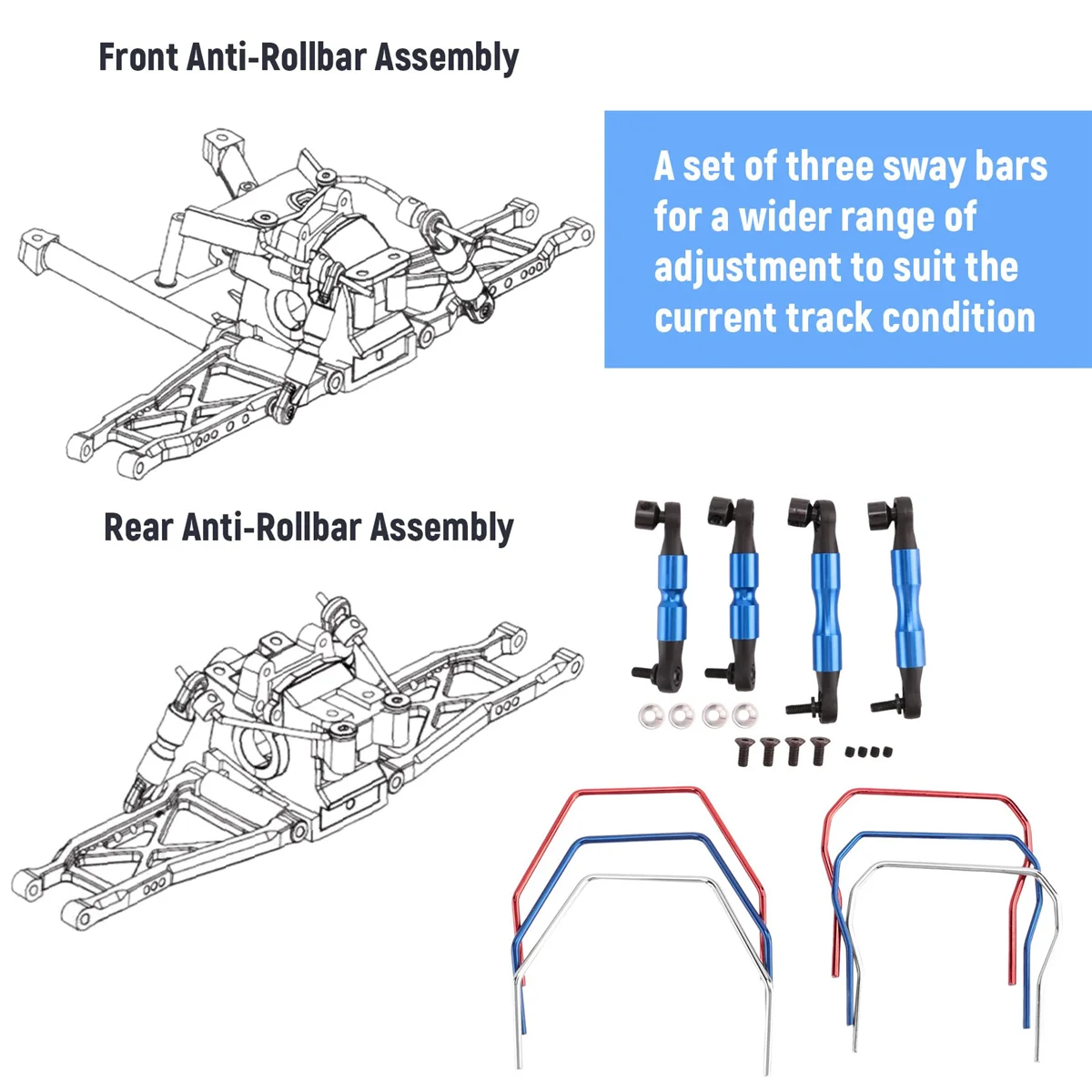 Front Anti-Rollbar Assembly

A set of three sway bars for a wider range of adjustment to suit the current track condition

Rear Anti-Rollbar Assembly