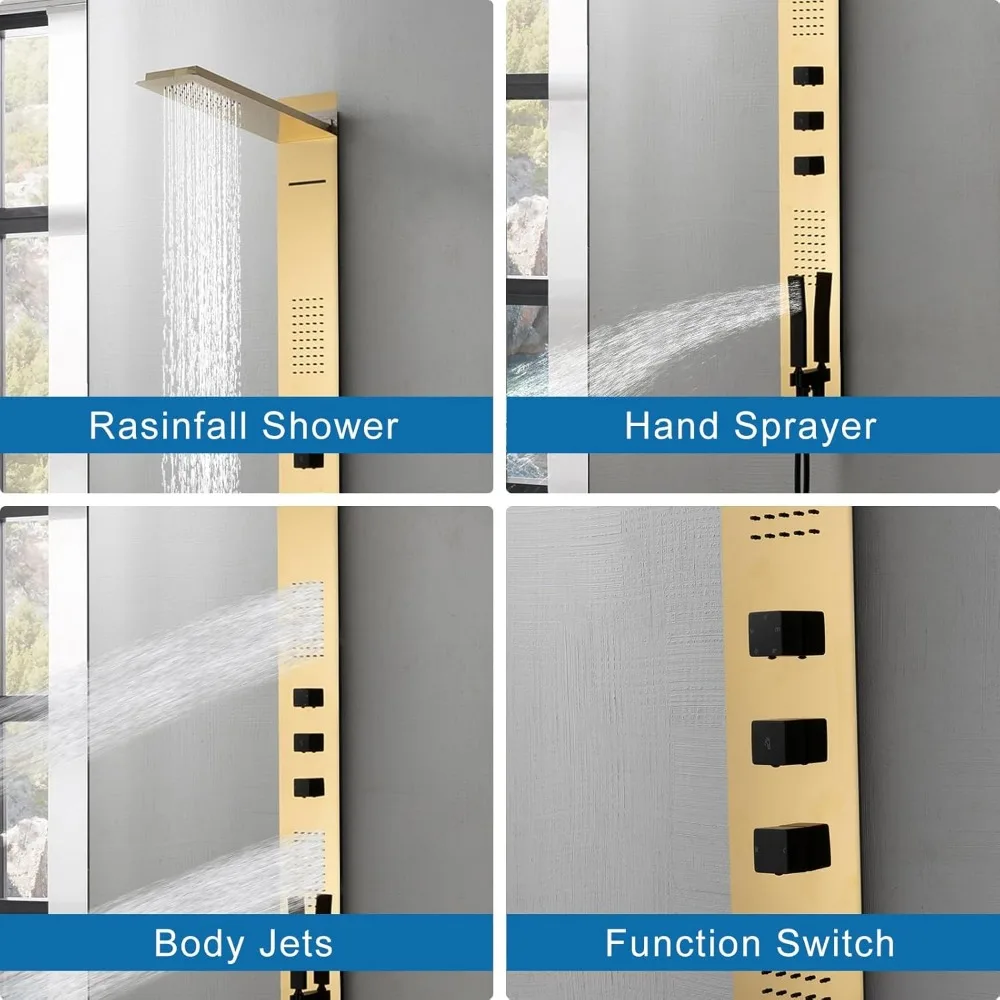 Rasinfall Shower

Hand Sprayer

Body Jets

Function Switch