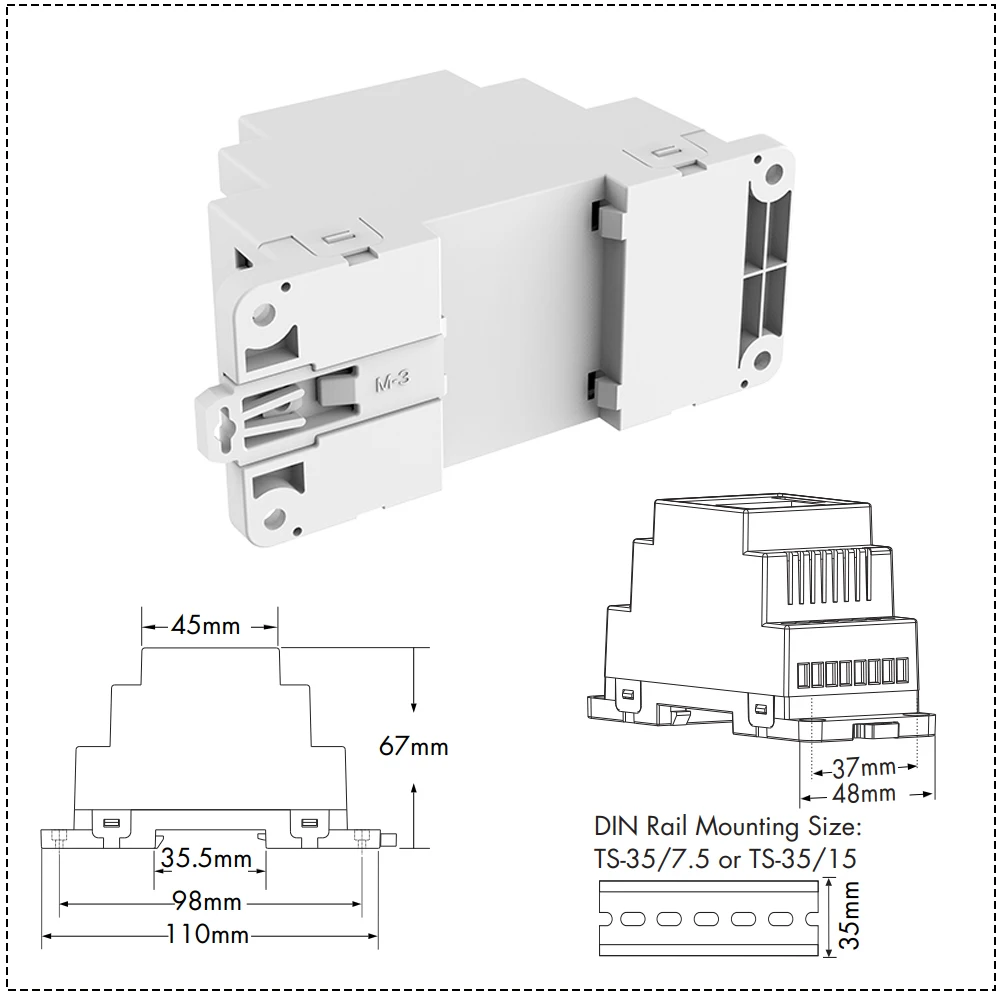 M-3

45mm

67mm

35.5mm

98mm

110mm

37mm

48mm

DIN Rail Mounting Size:
TS-35/7.5 or TS-35/15

35mm