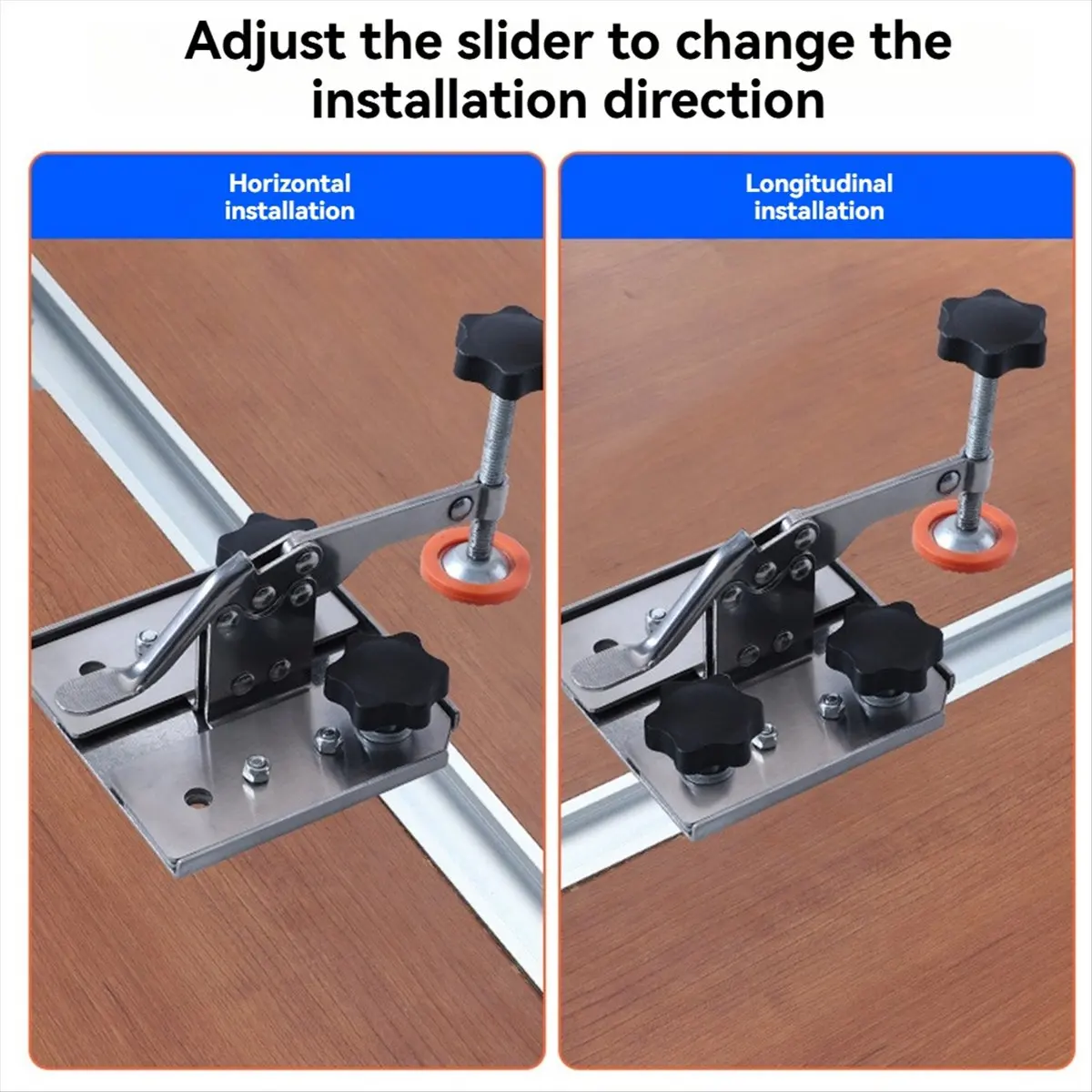 Adjust the slider to change the installation direction

Horizontal installation

Longitudinal installation