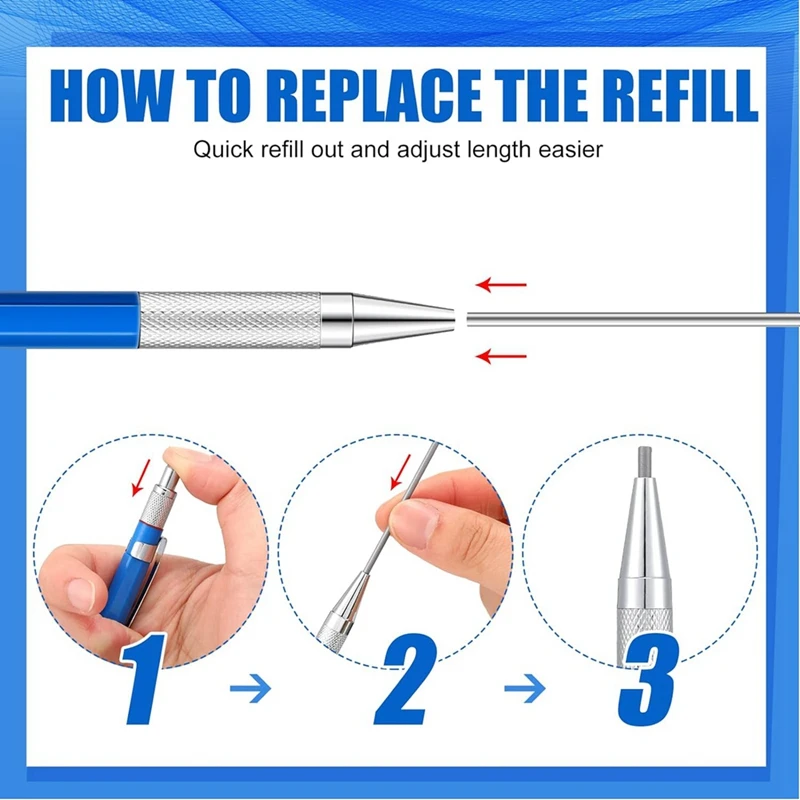 HOW TO REPLACE THE REFILL

Quick refill out and adjust length easier

1

2

3