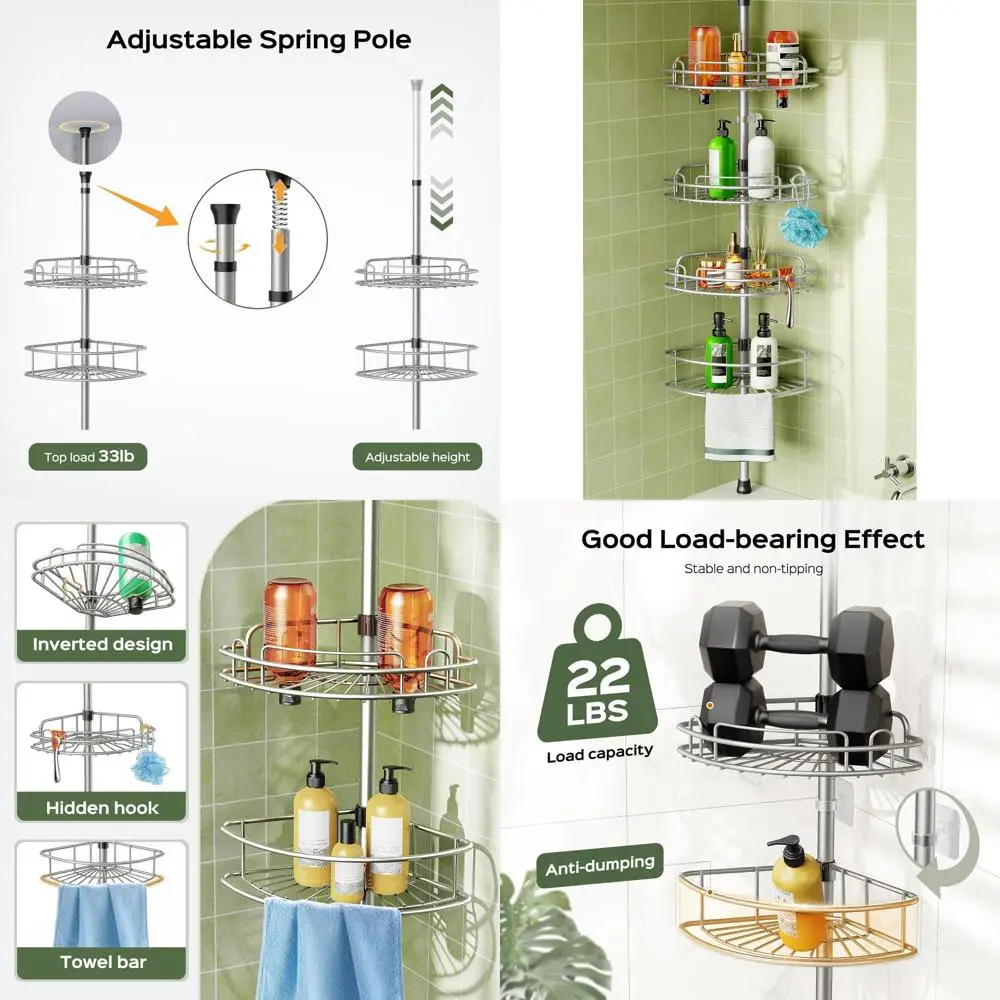 Adjustable Spring Pole

Top load 33lb

Adjustable height

Inverted design

Hidden hook

Towel bar

Good Load-bearing Effect

Stable and non-tipping

22 LBS

Load capacity

Anti-dumping