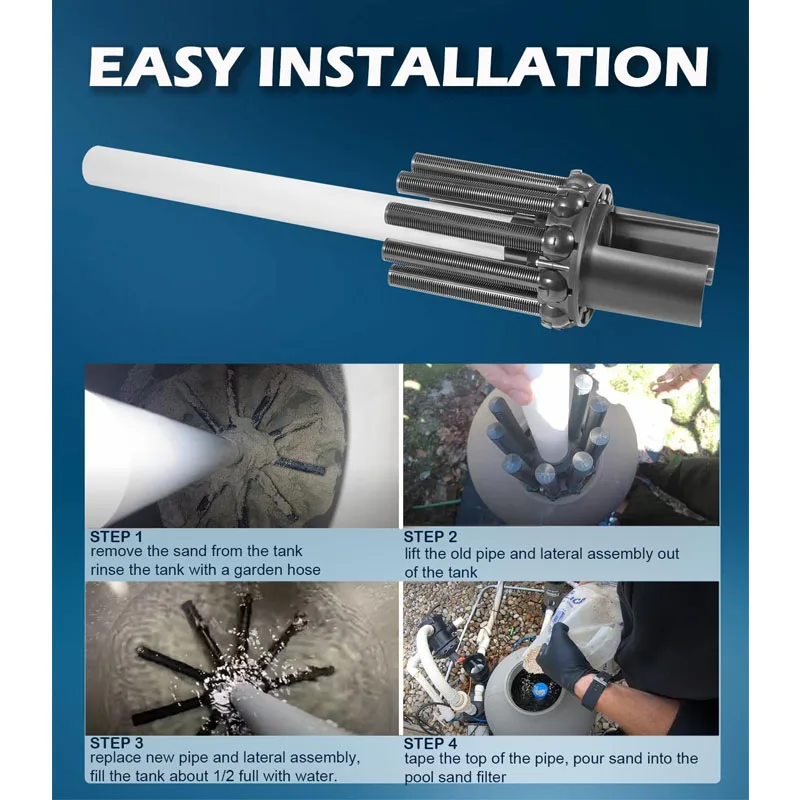 EASY INSTALLATION

STEP 1
remove the sand from the tank
rinse the tank with a garden hose

STEP 2
lift the old pipe and lateral assembly out of the tank

STEP 3
replace new pipe and lateral assembly,
fill the tank about 1/2 full with water.

STEP 4
tape the top of the pipe, pour sand into the pool sand filter