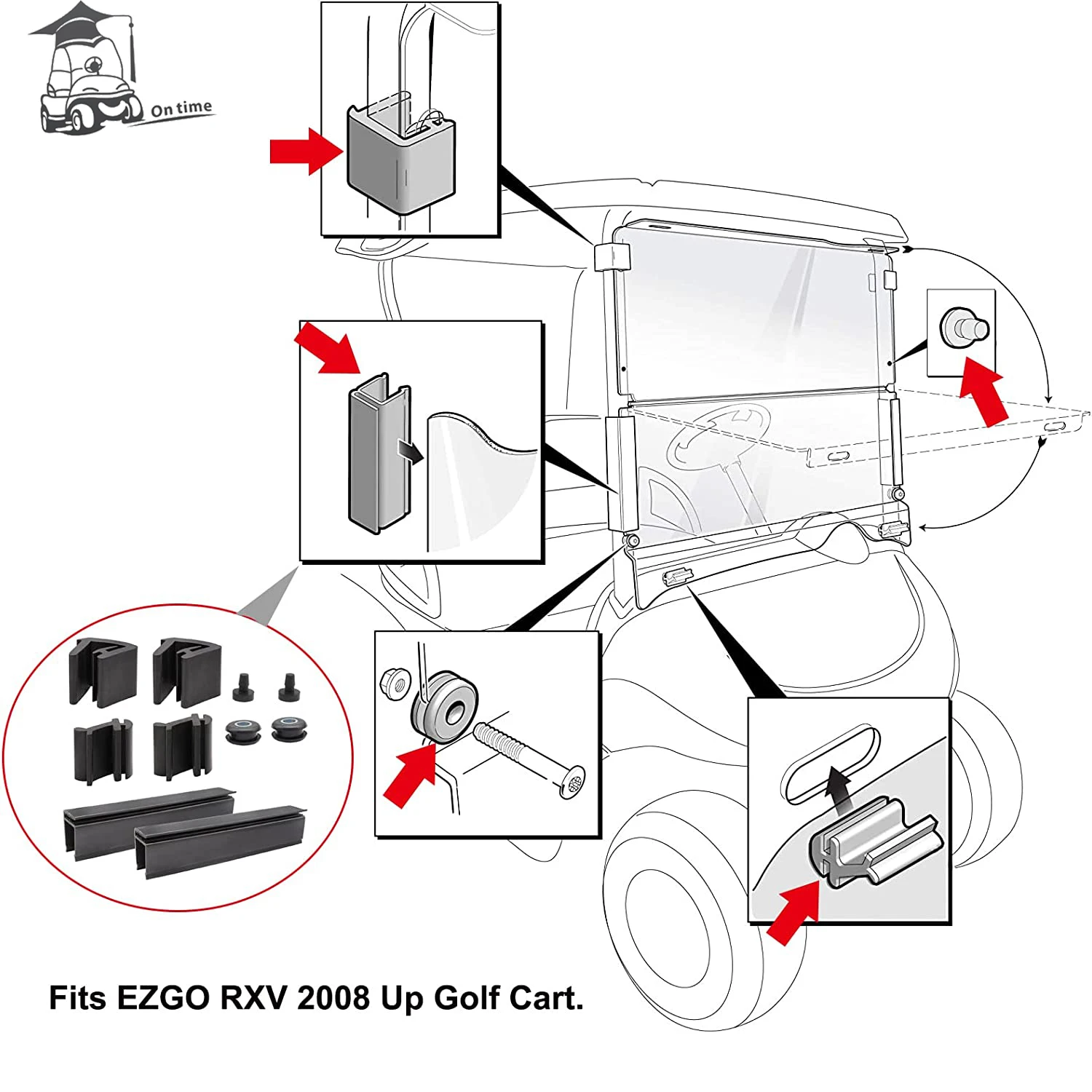 On time

Fits EZGO RXV 2008 Up Golf Cart.